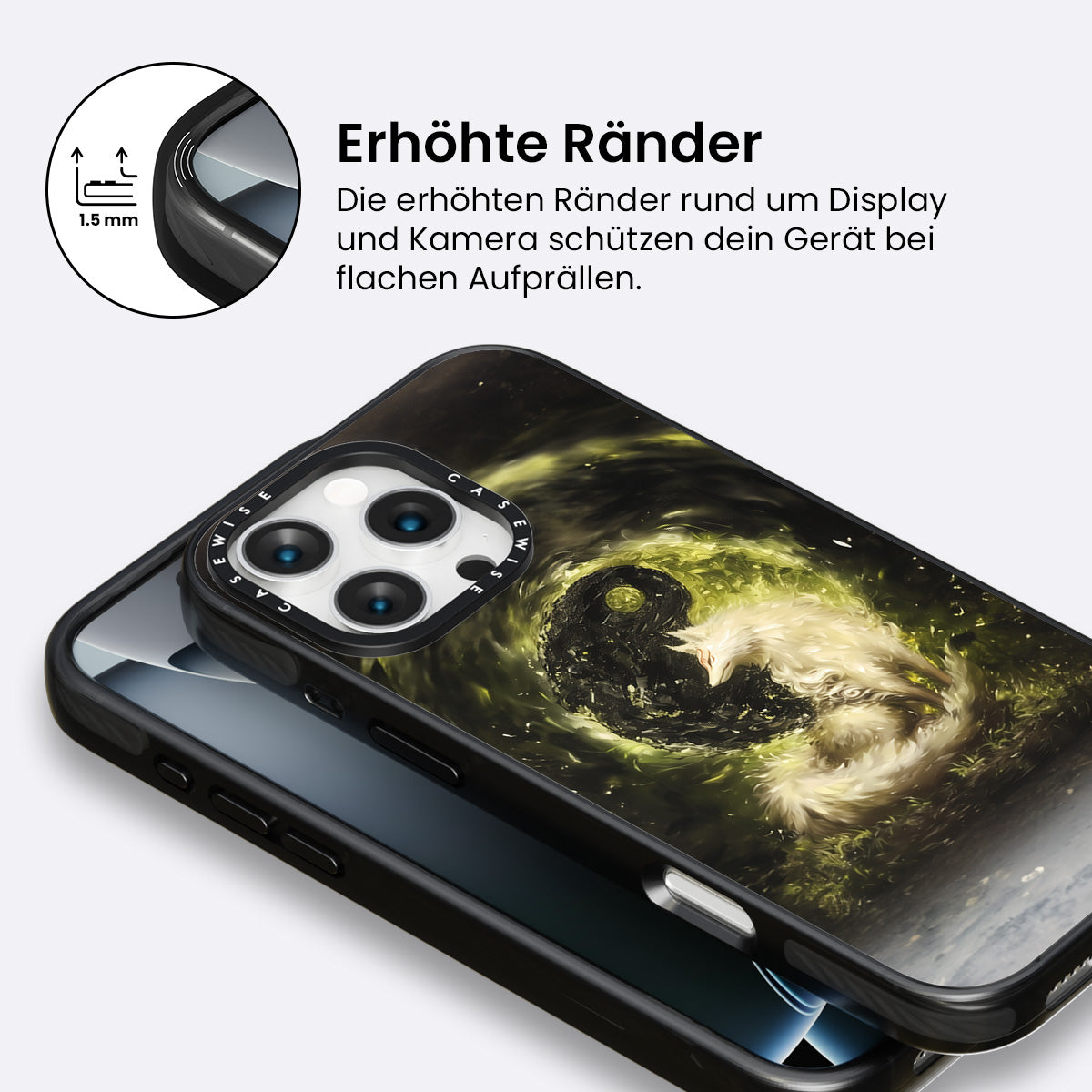 1.5 mm

Erhöhte Ränder

Die erhöhten Ränder rund um Display und Kamera schützen dein Gerät bei flachen Aufprällen.

CASEWISE CASEWISE