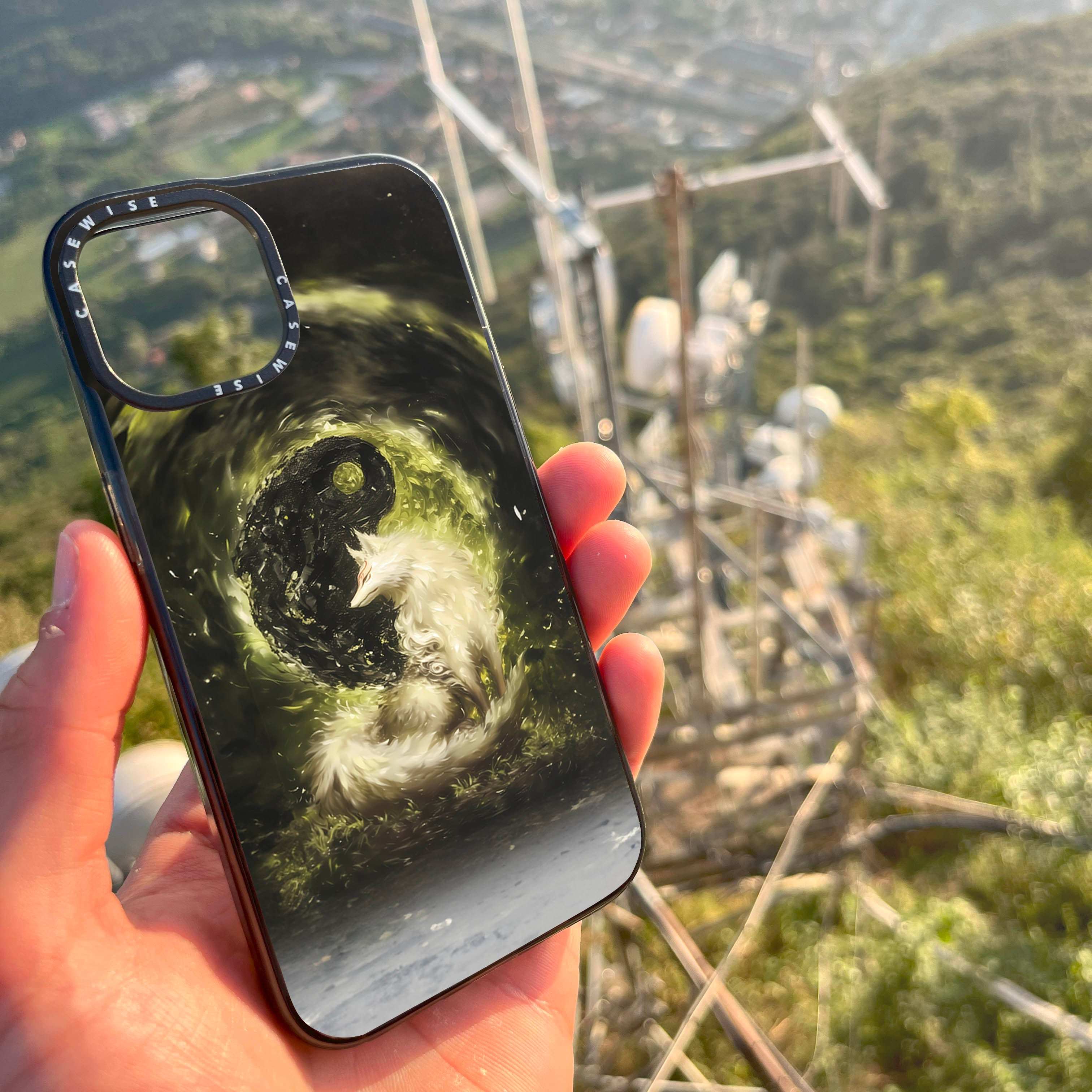 CASEWISE CASEWISE