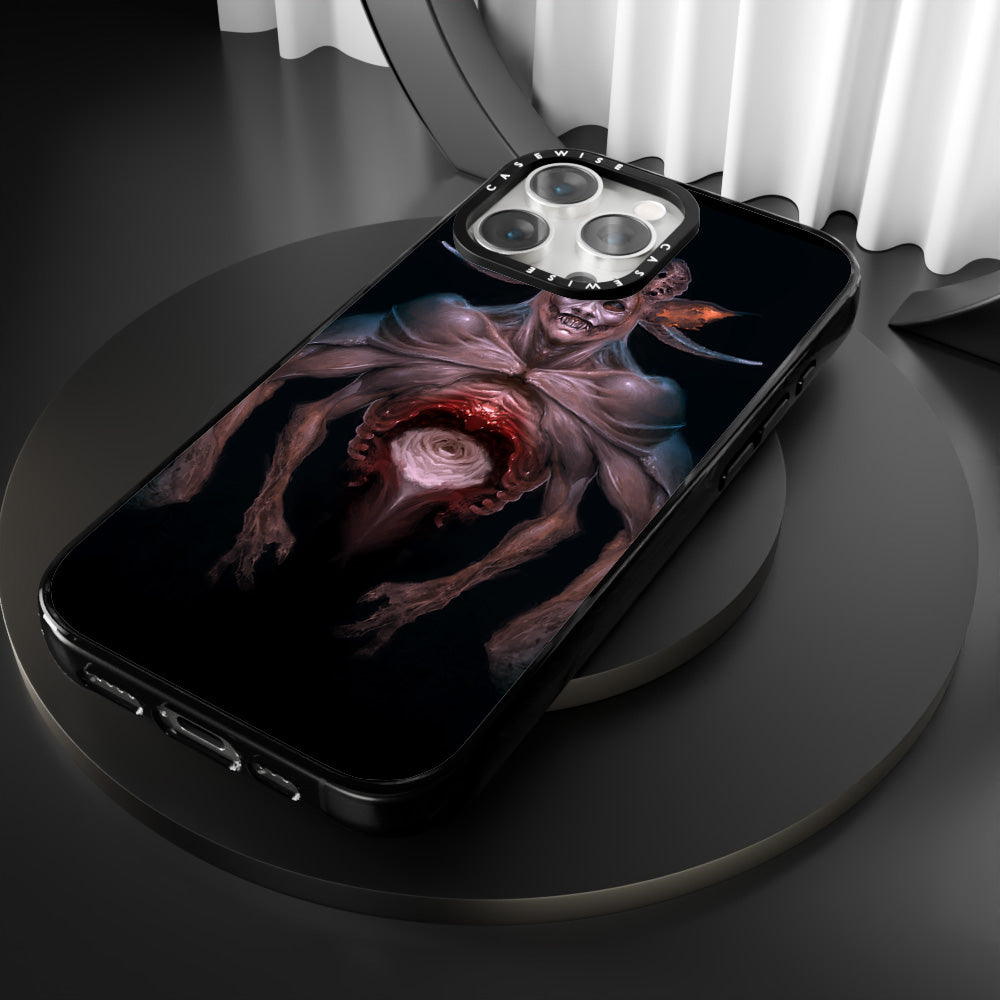 CASEWISE CASEWISE