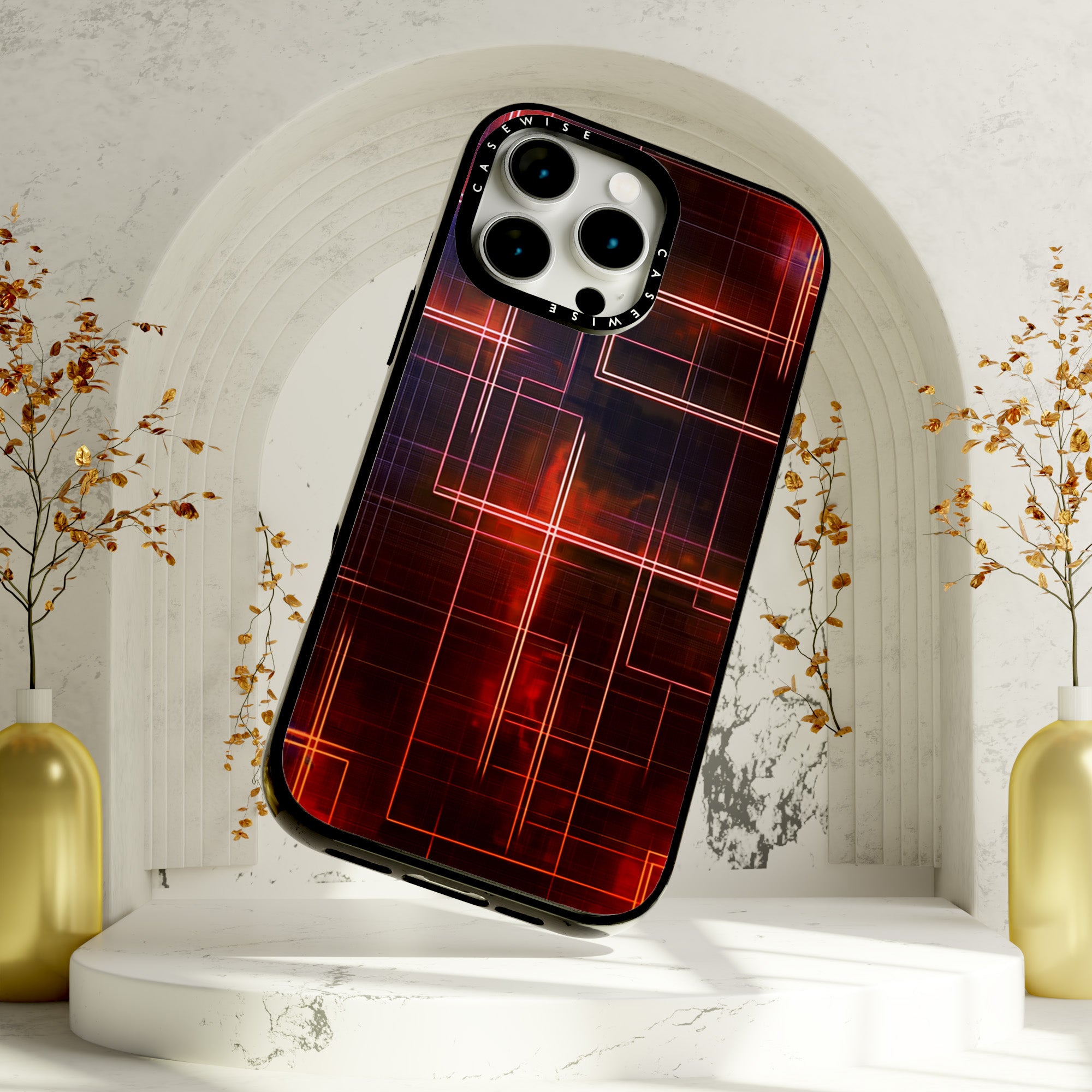 CASEWISE CASEWISE