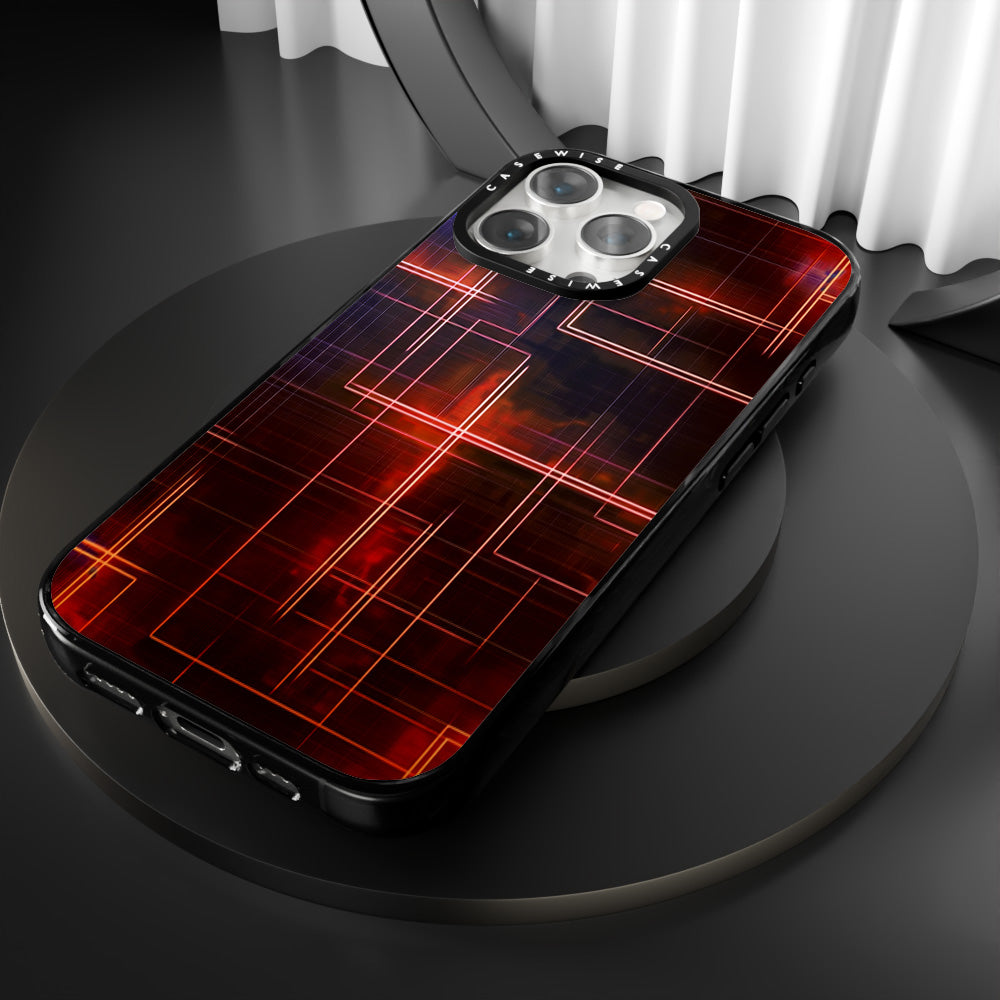 CASEWISE
CASEWISE