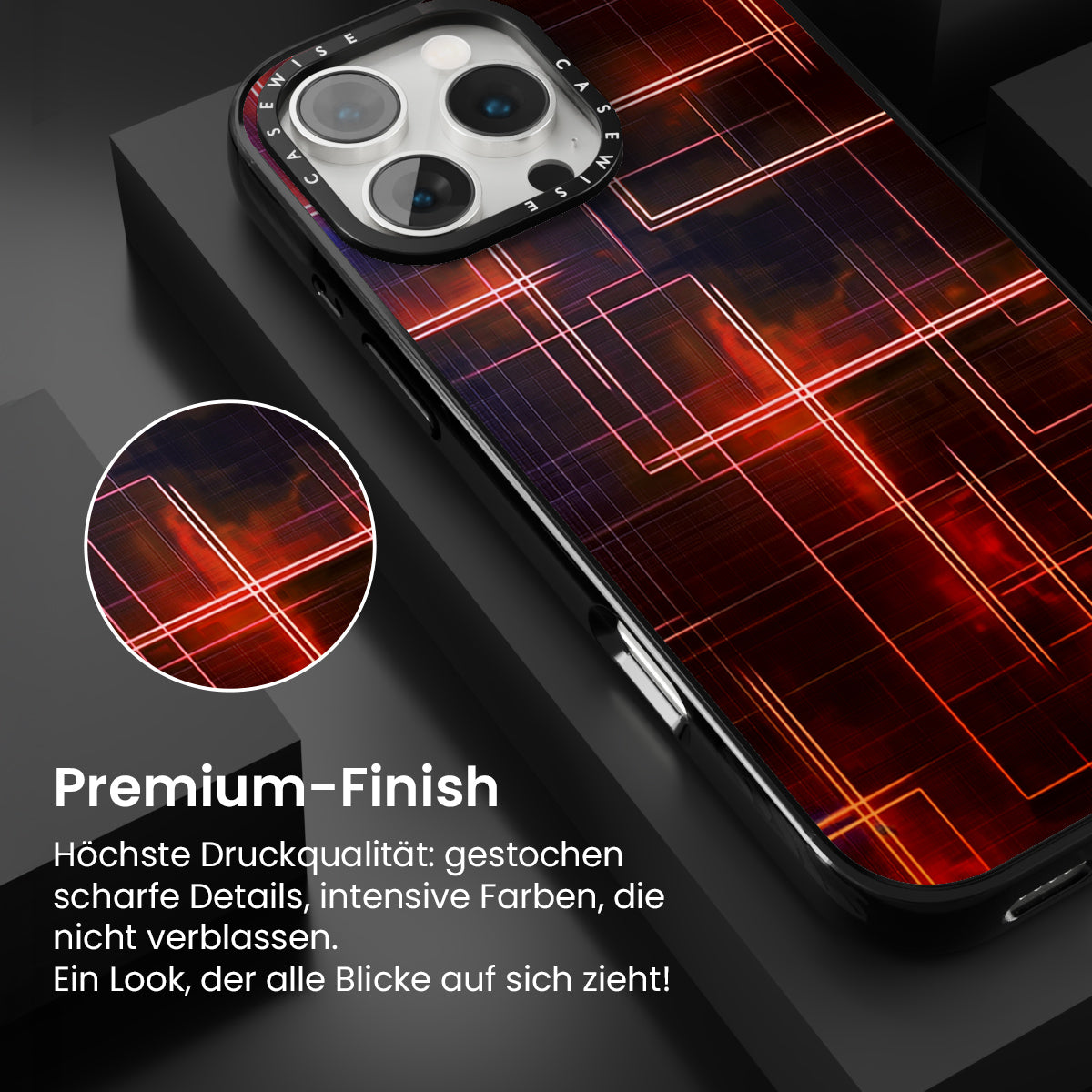 CASEWISE CASEWISE

Premium-Finish

Höchste Druckqualität: gestochen scharfe Details, intensive Farben, die nicht verblassen.
Ein Look, der alle Blicke auf sich zieht!