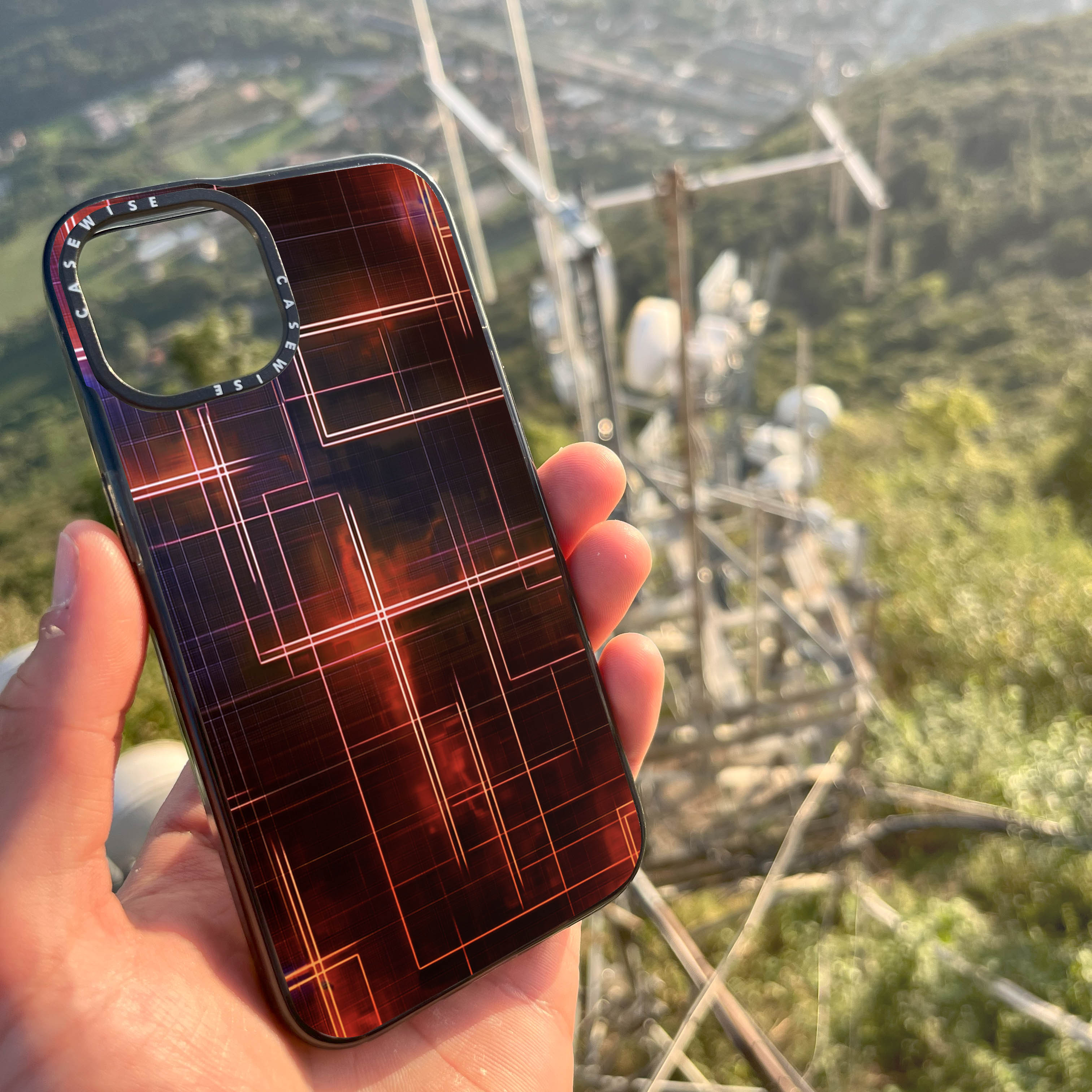 CASEWISE CASEWISE