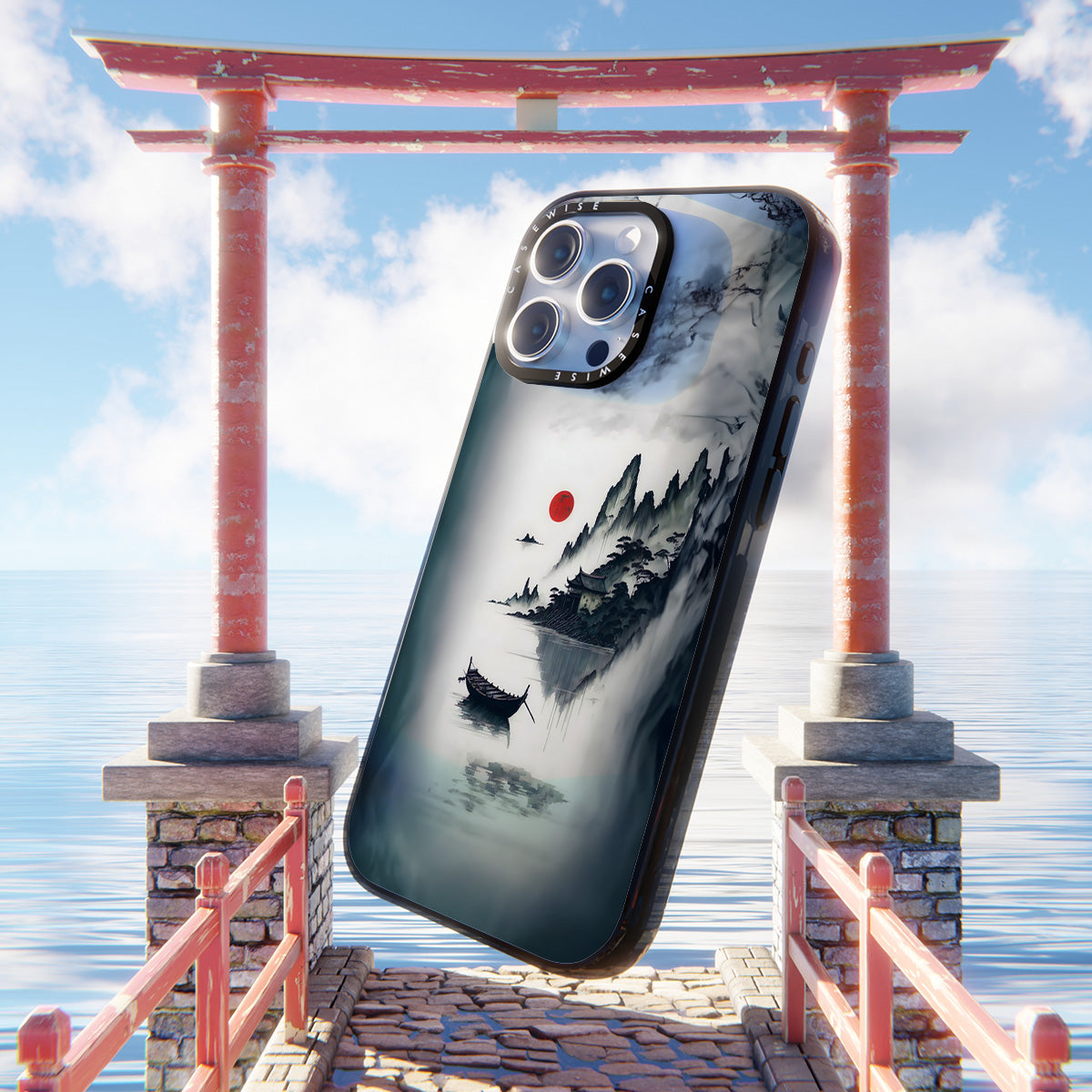 CASEWISE CASEWISE