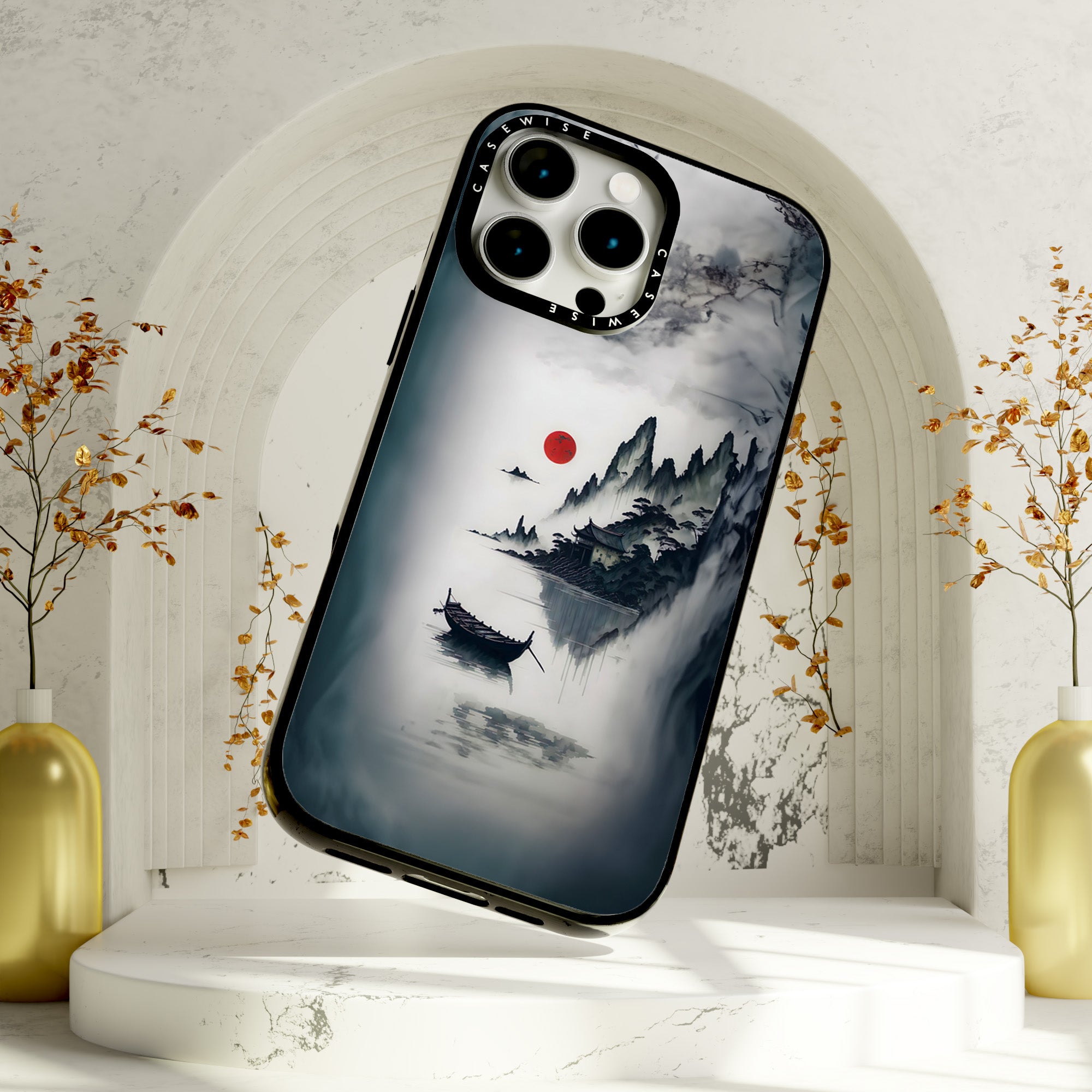 CASEWISE CASEWISE