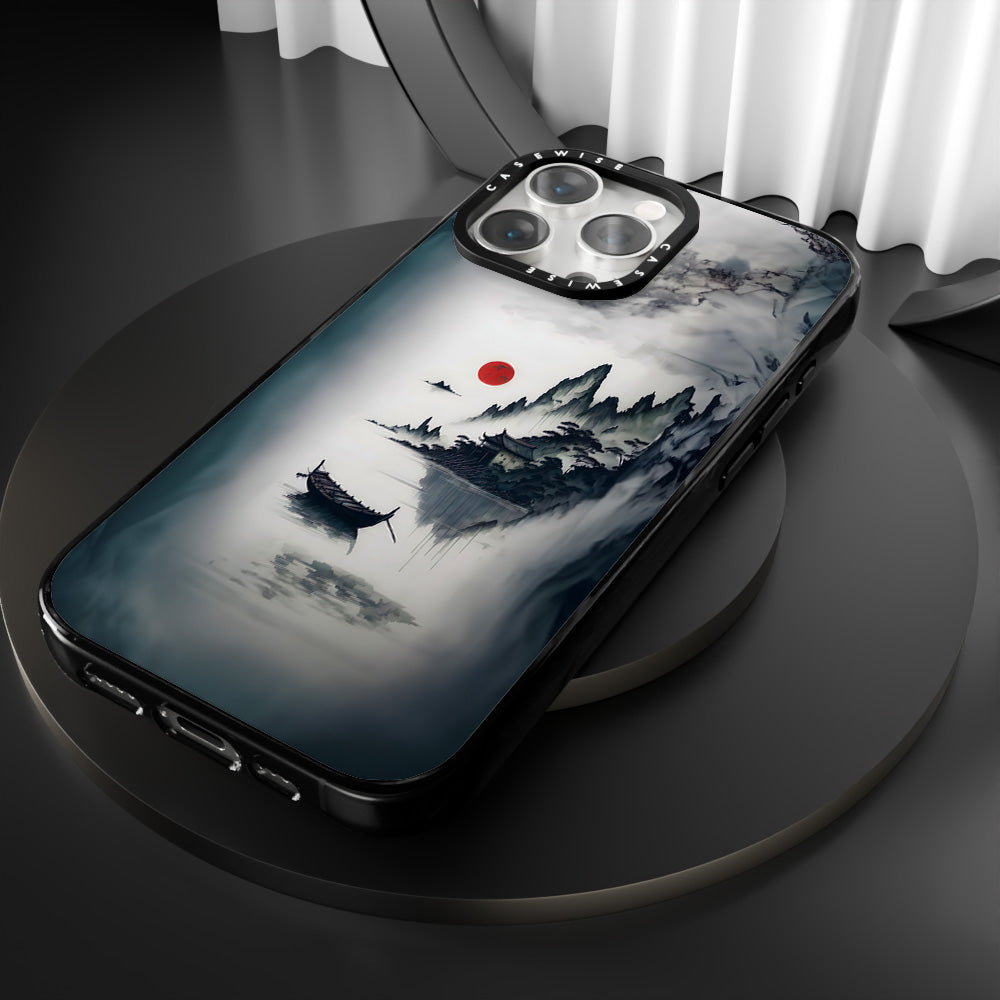 CASEWISE CASEWISE