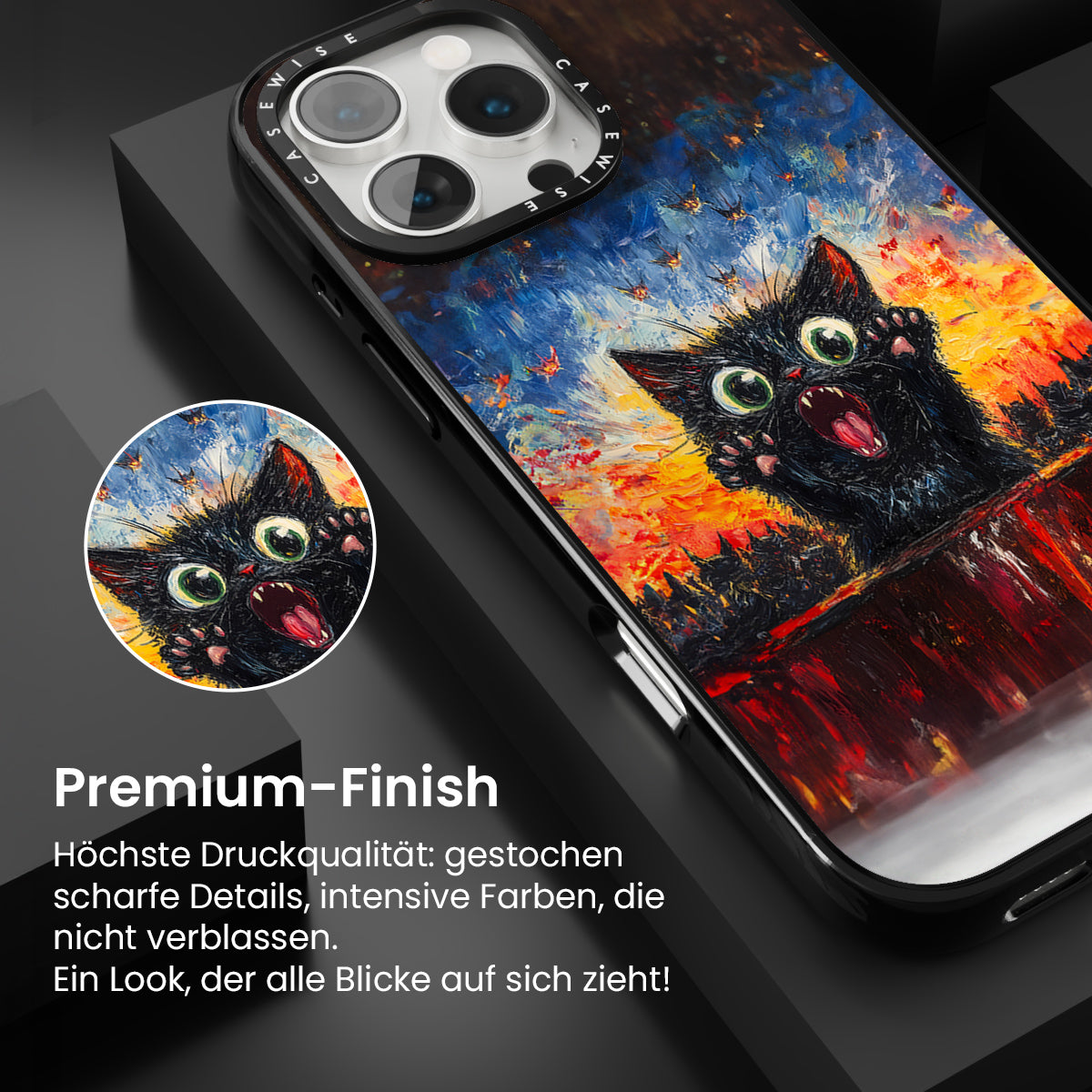 CASEWISE CASEWISE

Premium-Finish

Höchste Druckqualität: gestochen scharfe Details, intensive Farben, die nicht verblassen.
Ein Look, der alle Blicke auf sich zieht!