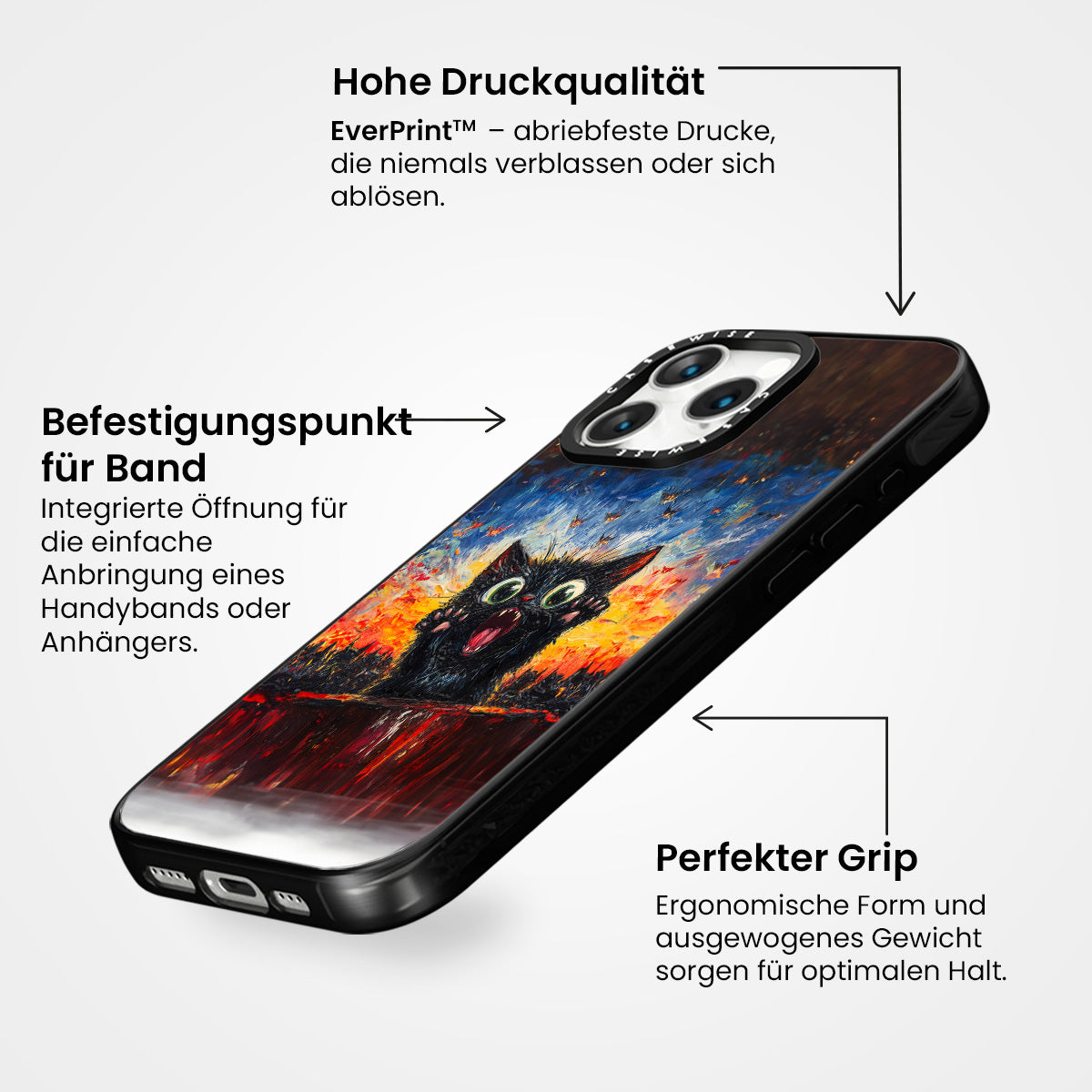 Hohe Druckqualität

EverPrint™ – abriebfeste Drucke, die niemals verblassen oder sich ablösen.

CASEWISE

CASEWISE

Befestigungspunkt für Band

Integrierte Öffnung für die einfache Anbringung eines Handybands oder Anhängers.

Perfekter Grip

Ergonomische Form und ausgewogenes Gewicht sorgen für optimalen Halt.