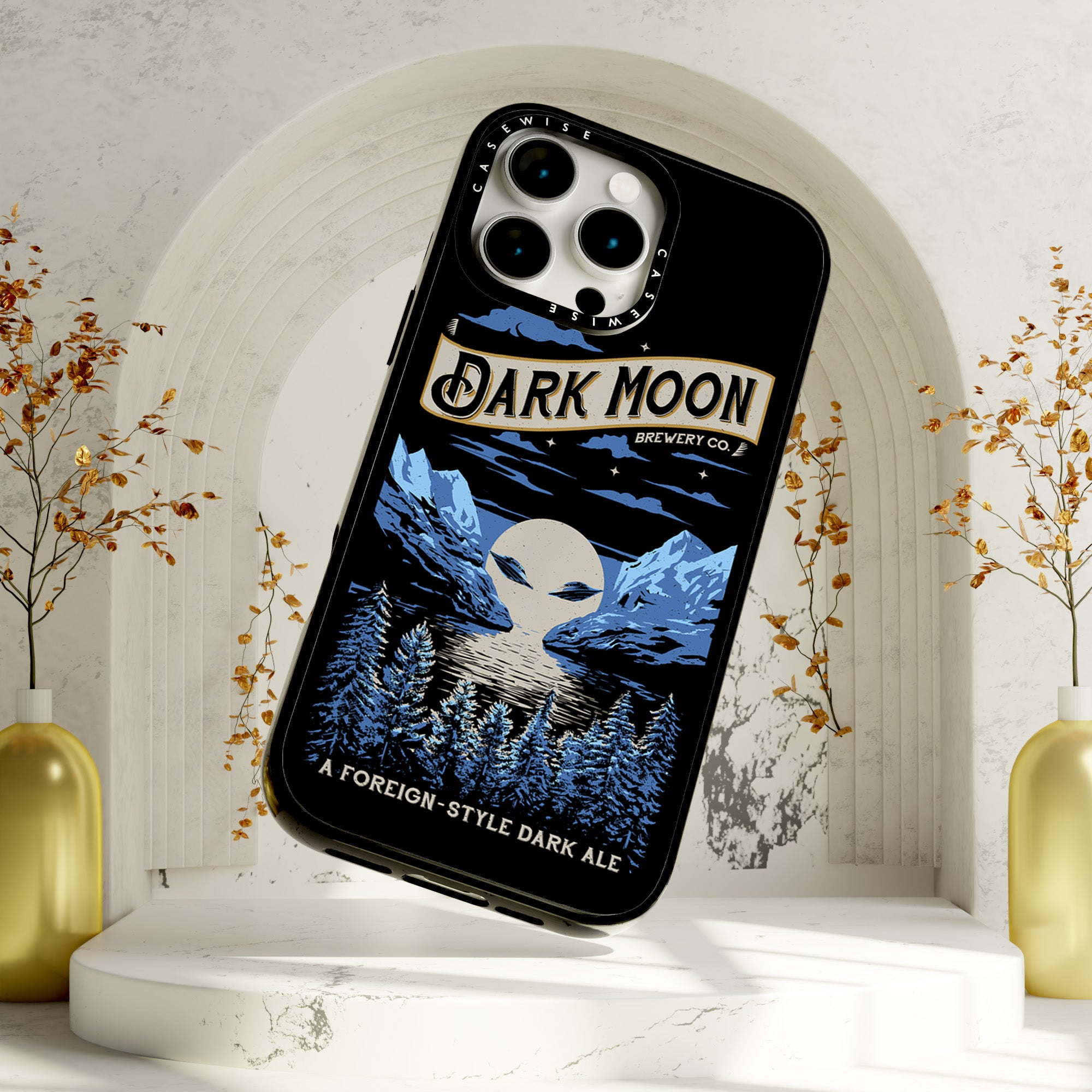 CASEWISE CASEWISE

DARK MOON

BREWERY CO.

A FOREIGN-STYLE DARK ALE