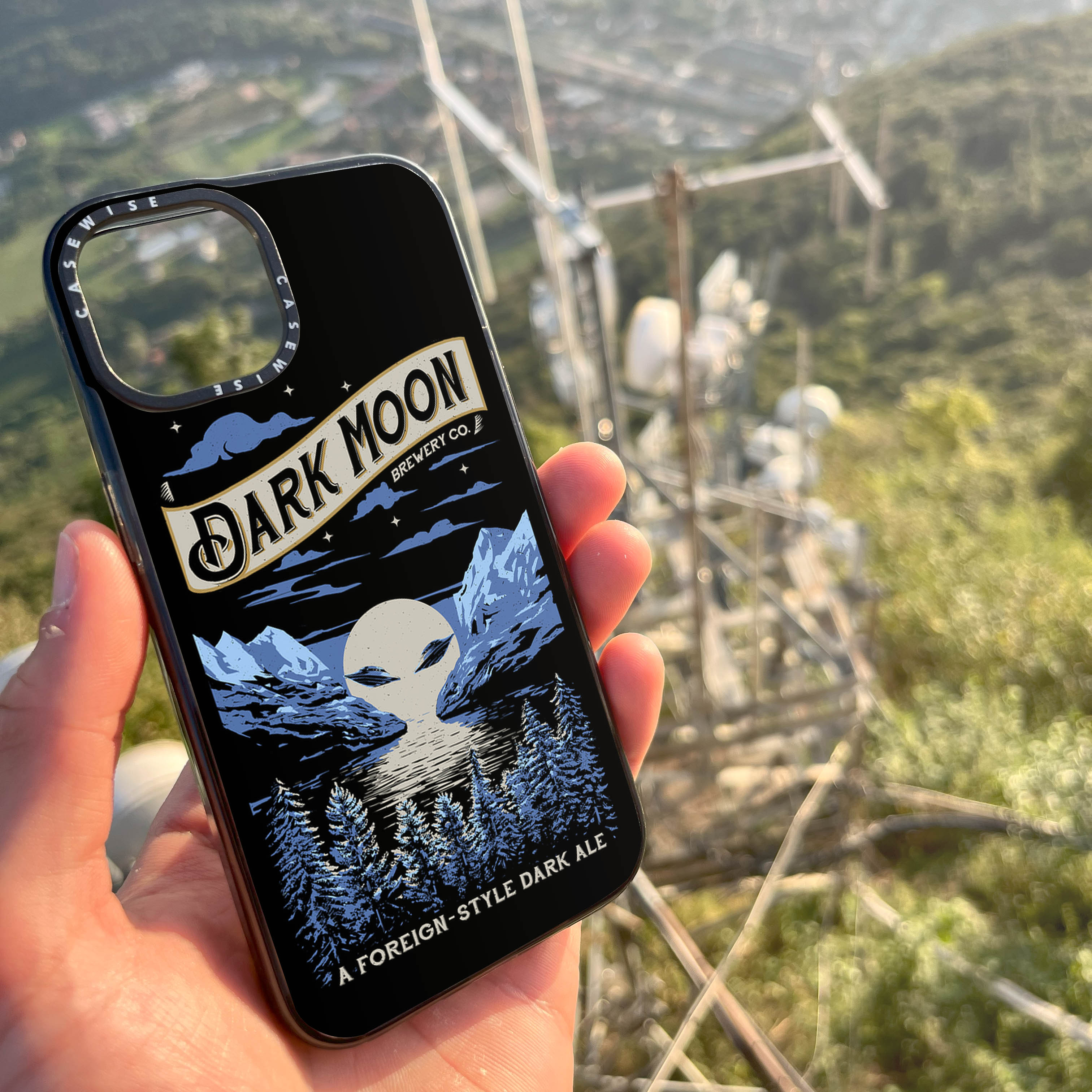 CASEWISE CASEWISE

DARK MOON
BREWERY CO.

A FOREIGN-STYLE DARK ALE