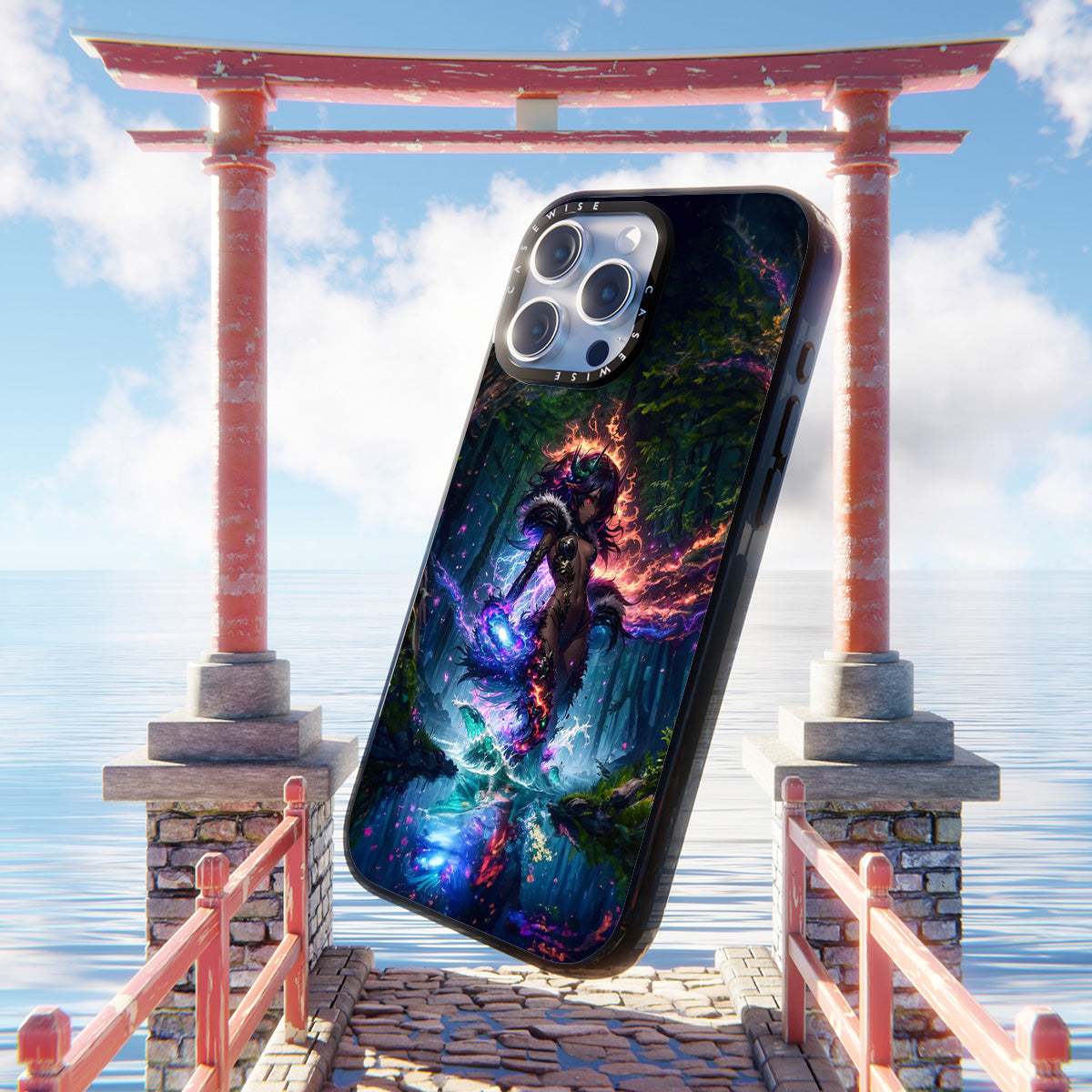 CASEWISE
CASEWISE