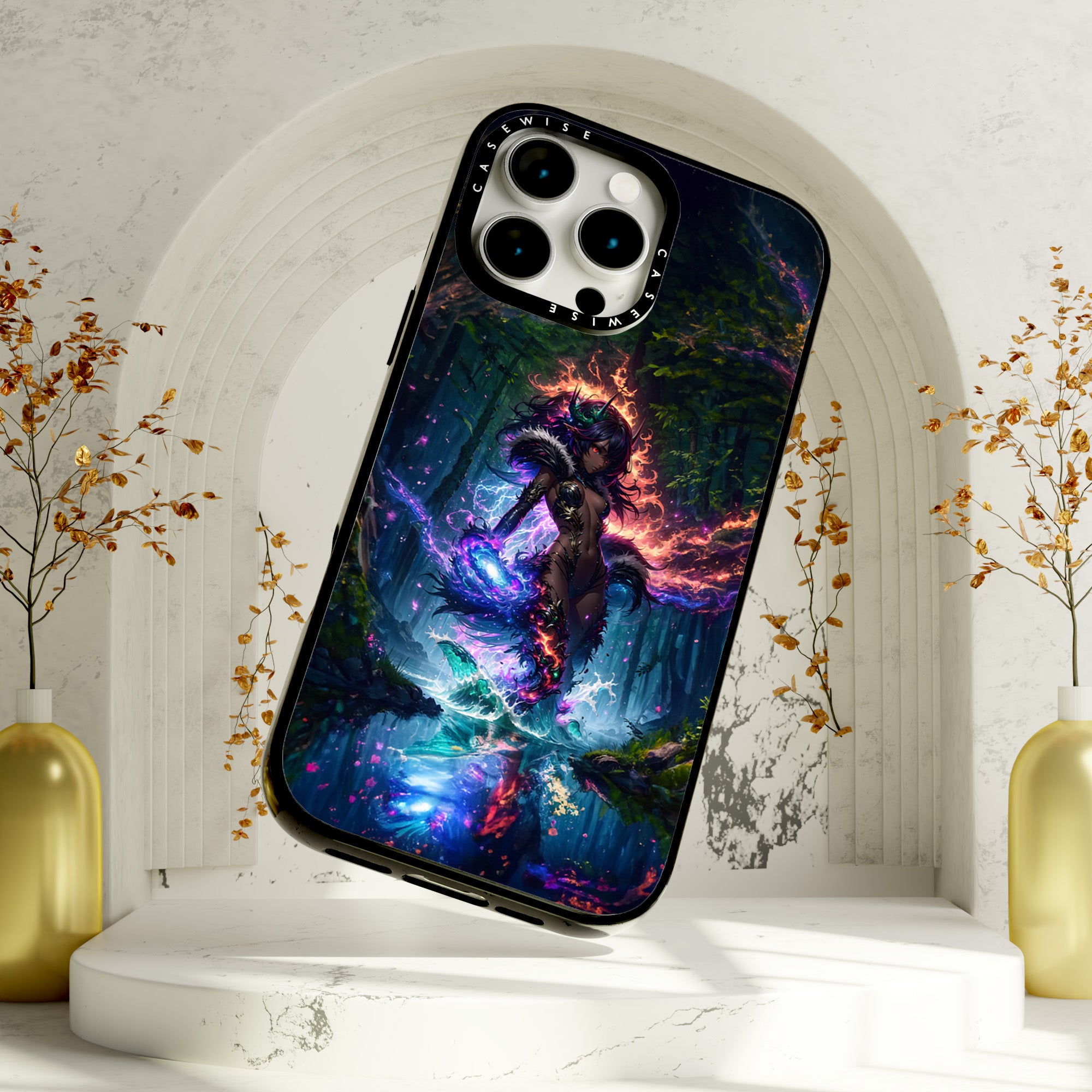 CASEWISE CASEWISE