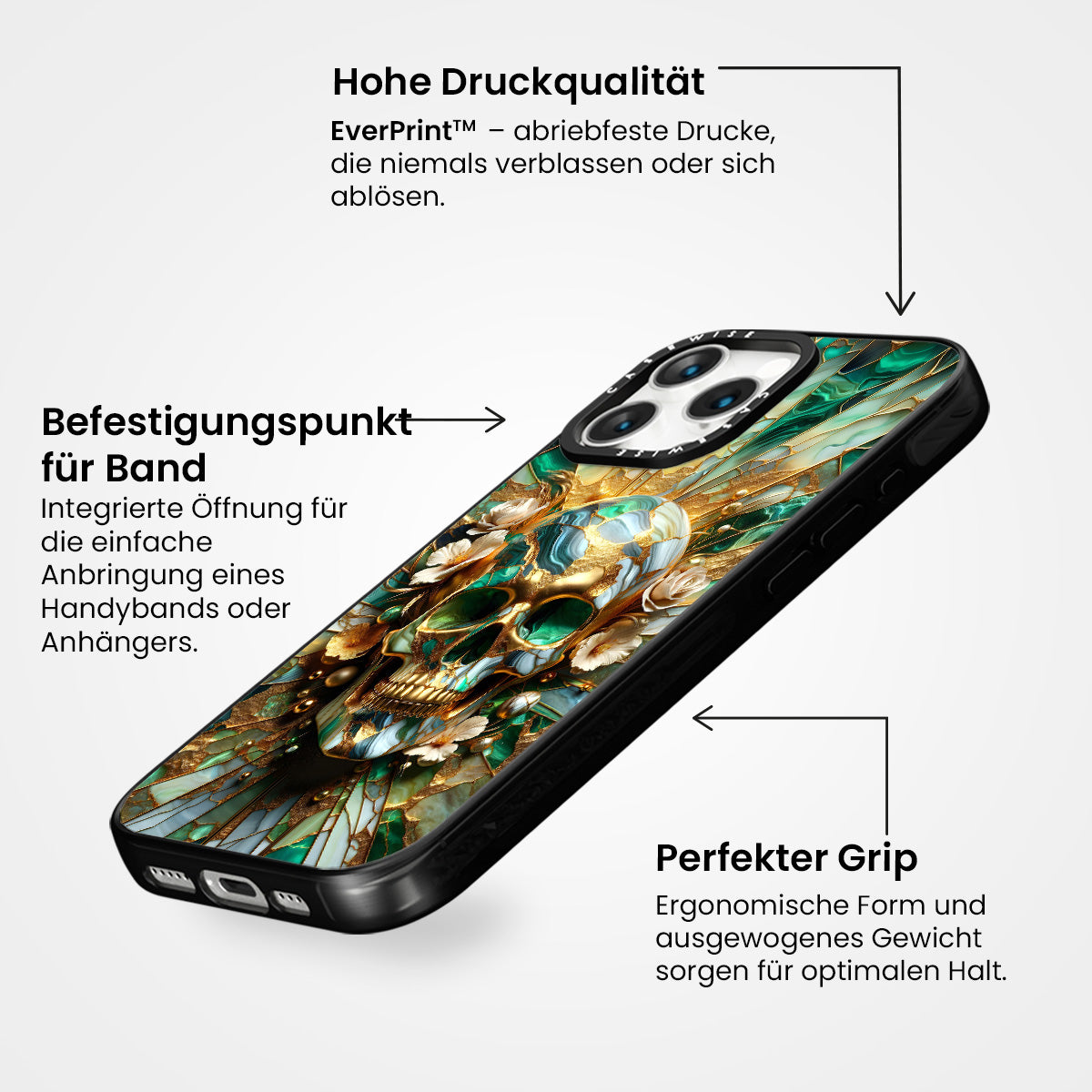 Hohe Druckqualität
EverPrint™ – abriebfeste Drucke, die niemals verblassen oder sich ablösen.

Befestigungspunkt für Band
Integrierte Öffnung für die einfache Anbringung eines Handybands oder Anhängers.

CASEWISE

CASEWISE

Perfekter Grip
Ergonomische Form und ausgewogenes Gewicht sorgen für optimalen Halt.