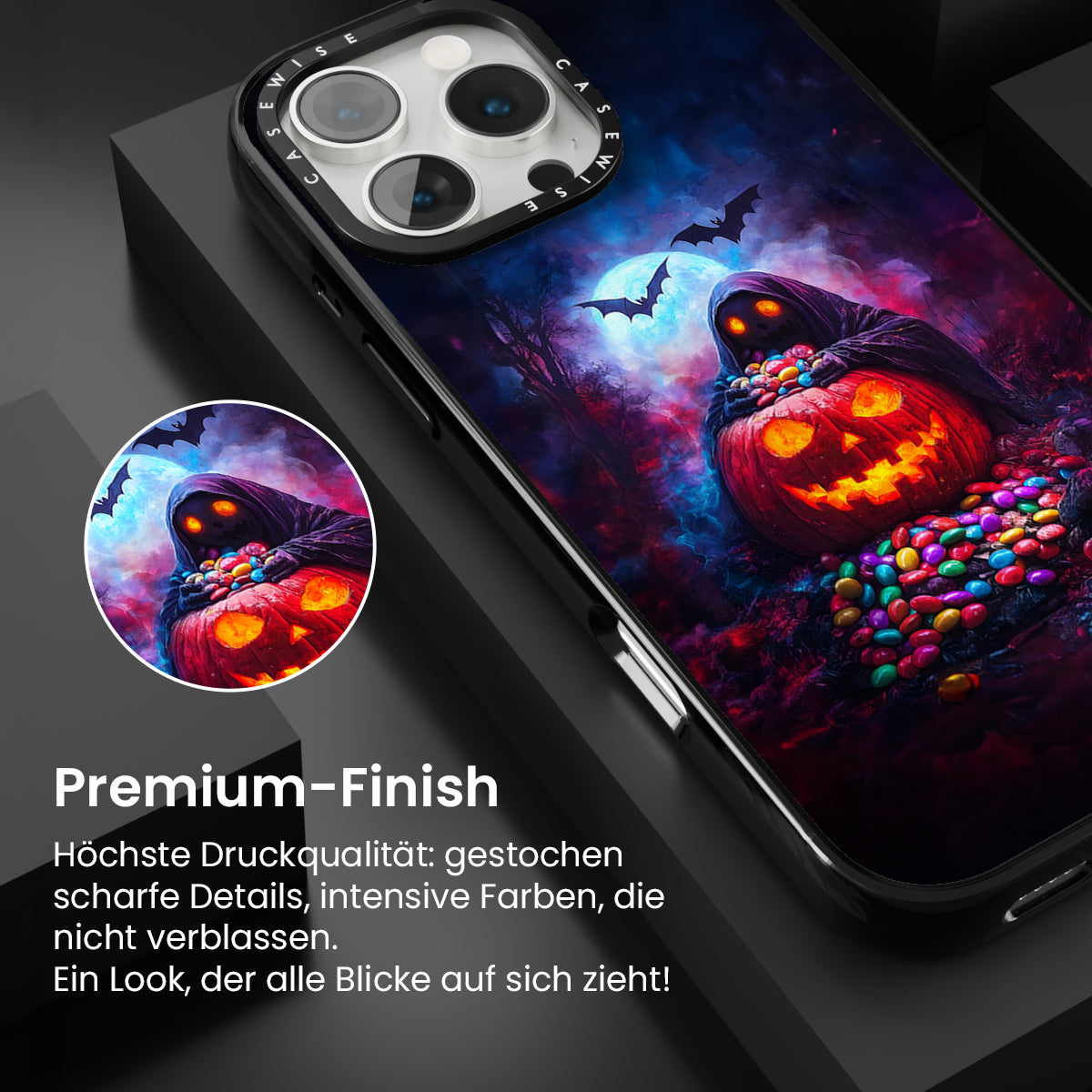 CASEWISE CASEWISE

Premium-Finish

Höchste Druckqualität: gestochen scharfe Details, intensive Farben, die nicht verblassen.
Ein Look, der alle Blicke auf sich zieht!