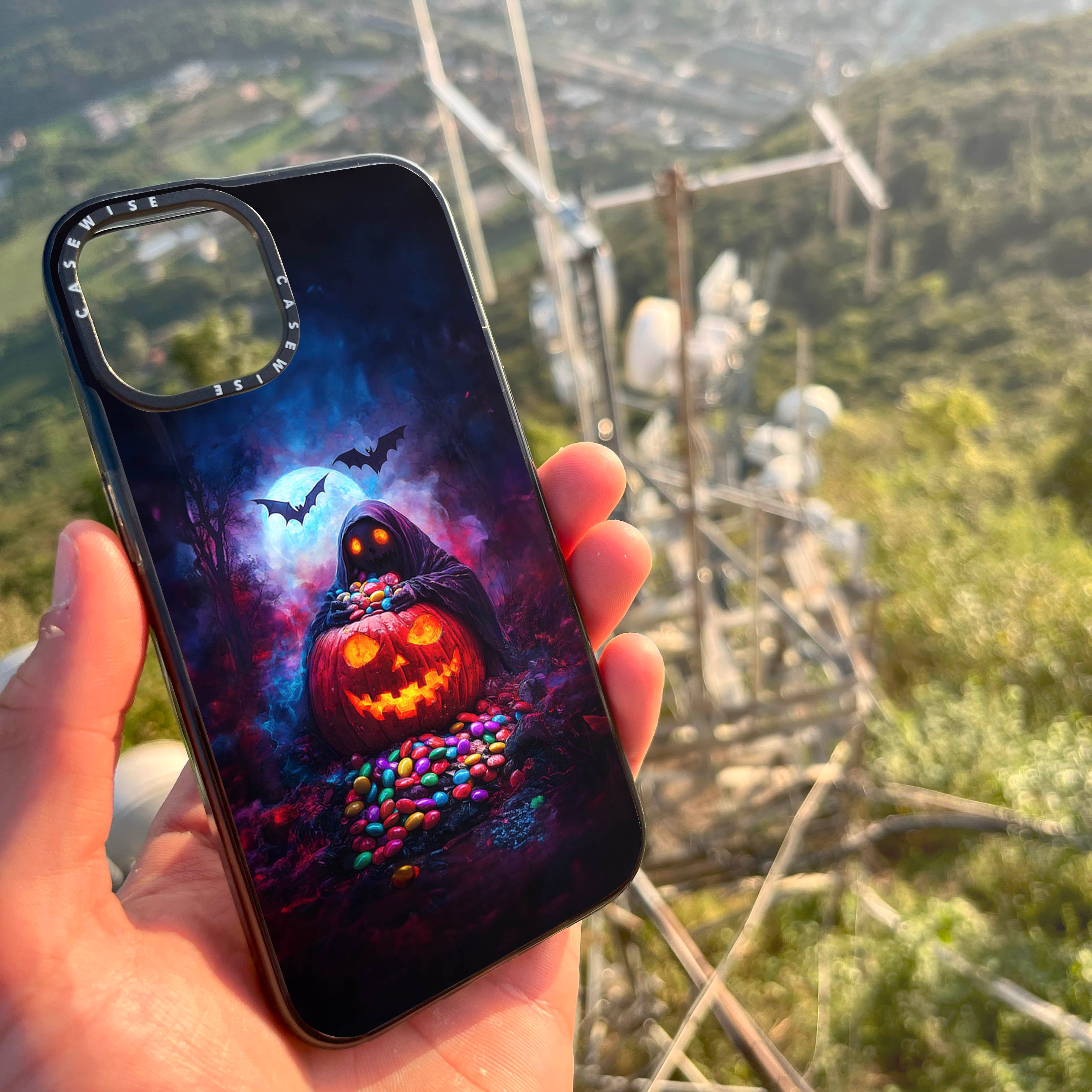 CASEWISE CASEWISE