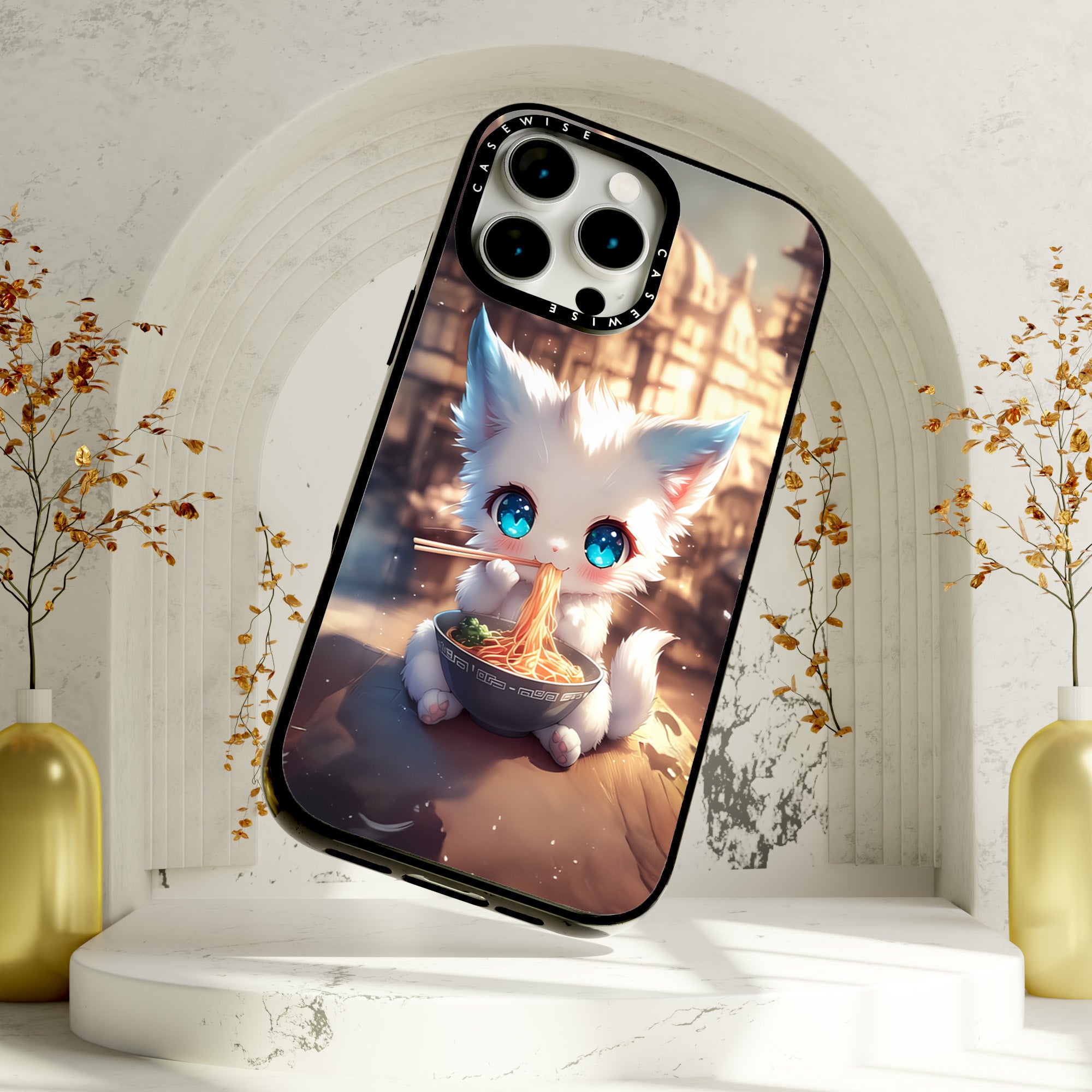 CASEWISE
CASEWISE