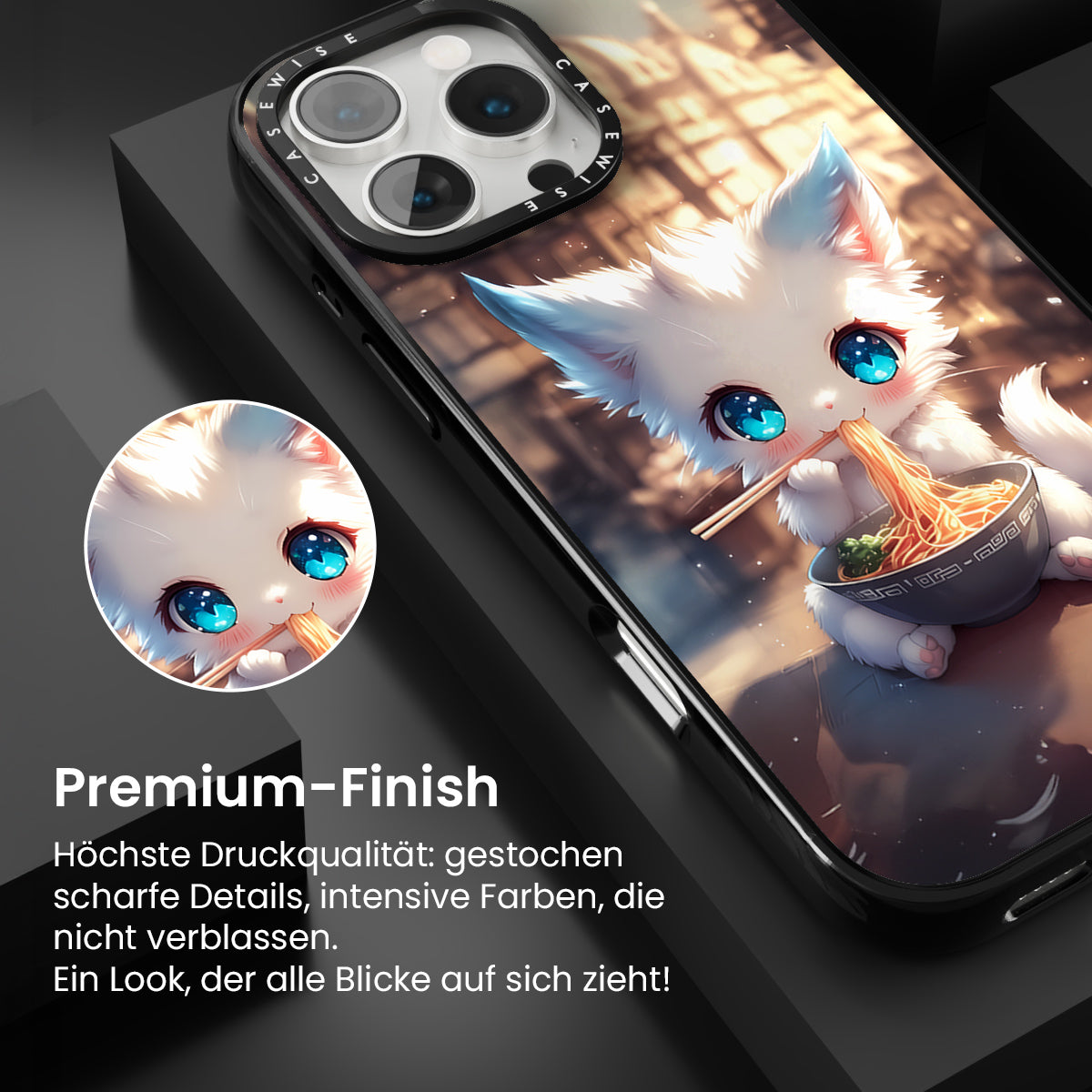 CASEWISE CASEWISE

Premium-Finish

Höchste Druckqualität: gestochen scharfe Details, intensive Farben, die nicht verblassen.
Ein Look, der alle Blicke auf sich zieht!