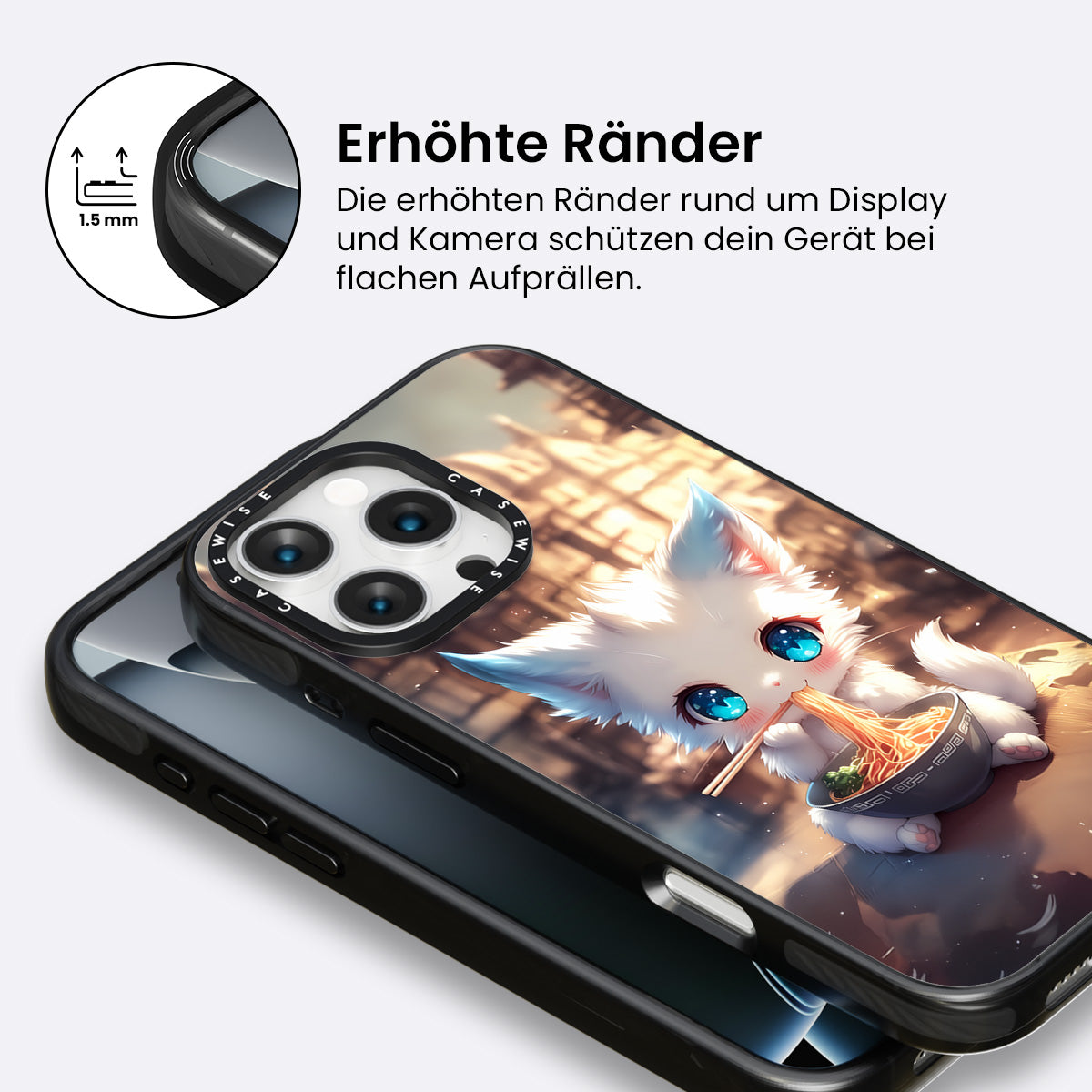 1.5 mm

Erhöhte Ränder

Die erhöhten Ränder rund um Display und Kamera schützen dein Gerät bei flachen Aufprällen.

CASEWISE CASEWISE