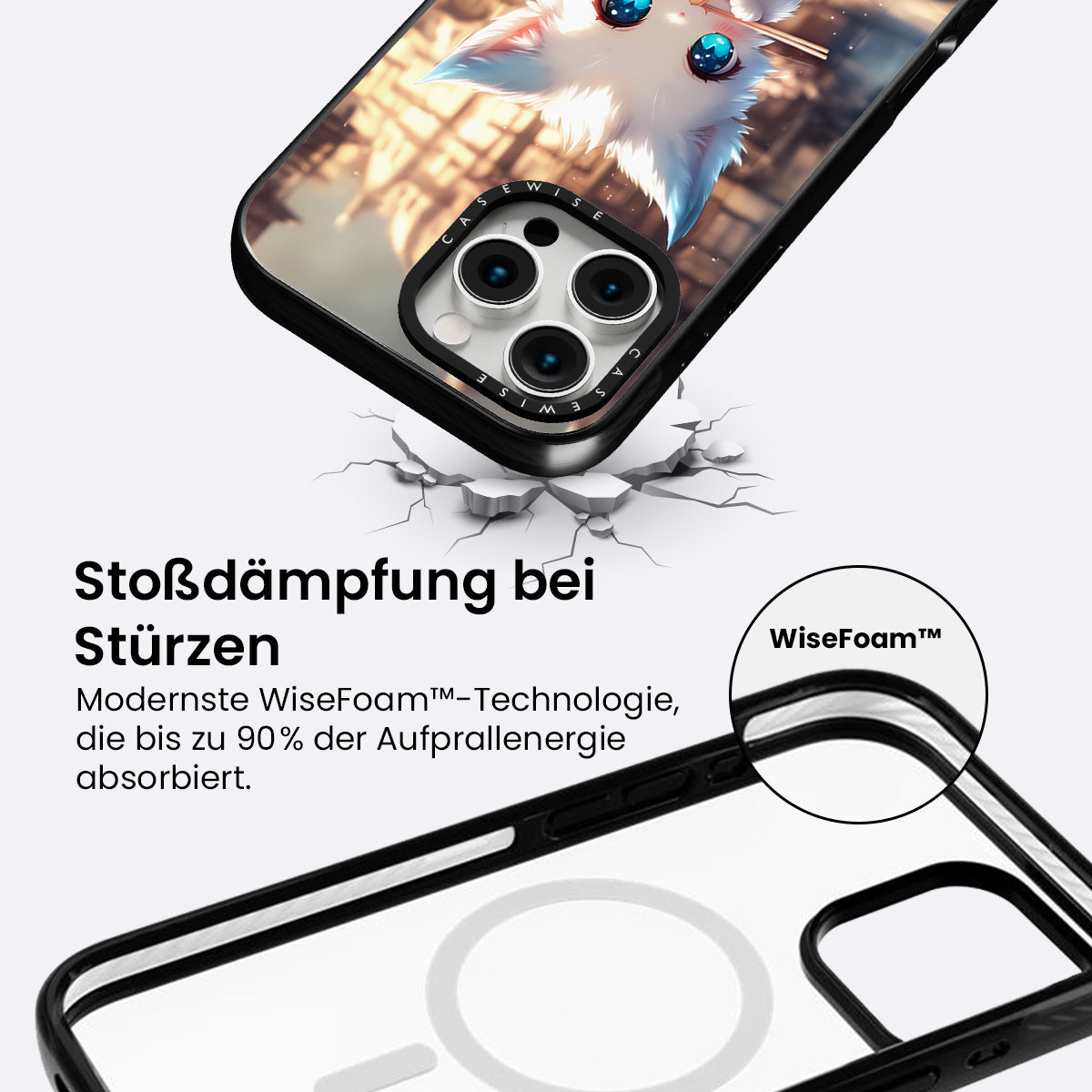 CASEWISE

CASEWISE

Stoßdämpfung bei Stürzen

Modernste WiseFoam™-Technologie, die bis zu 90% der Aufprallenergie absorbiert.

WiseFoam™