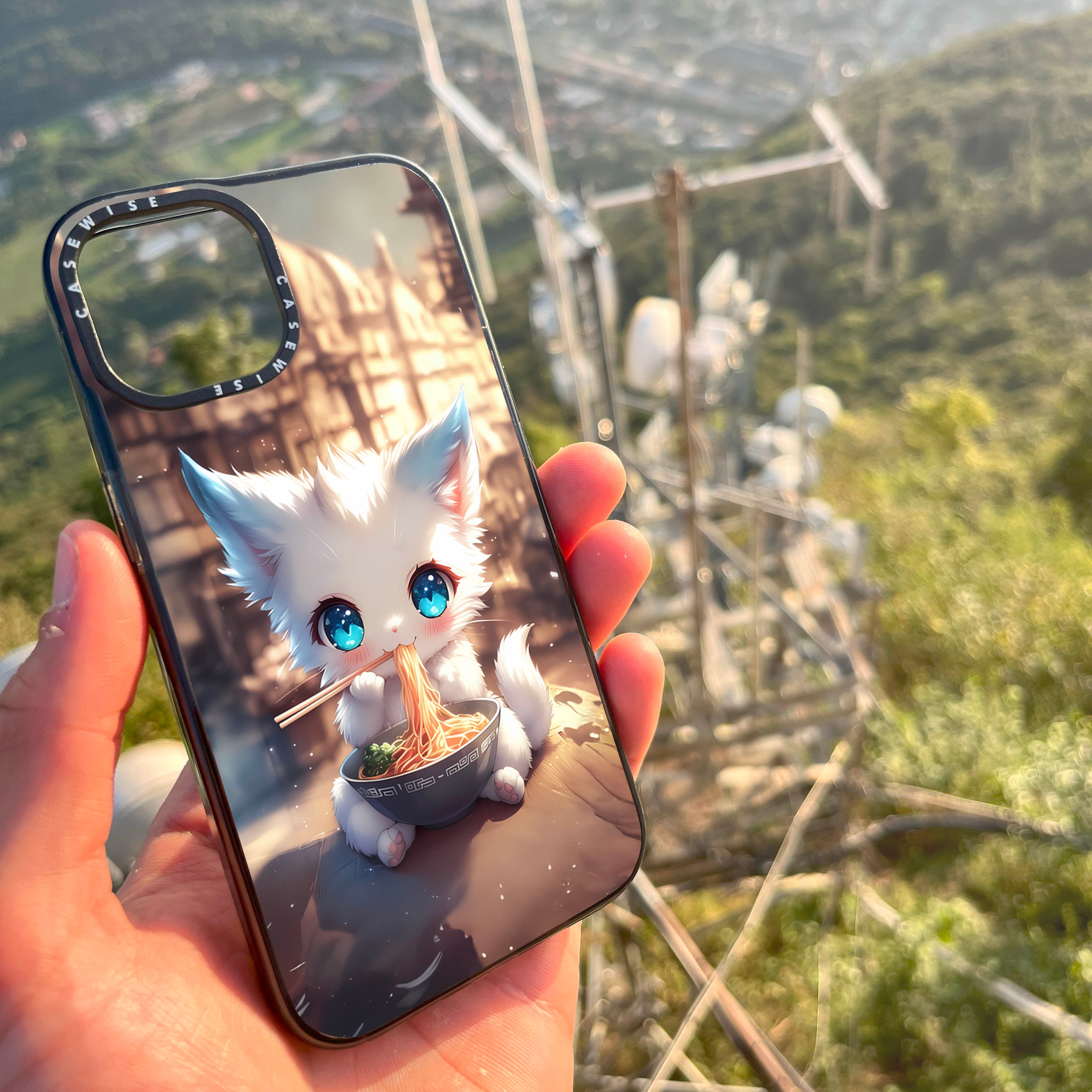 CASEWISE CASEWISE