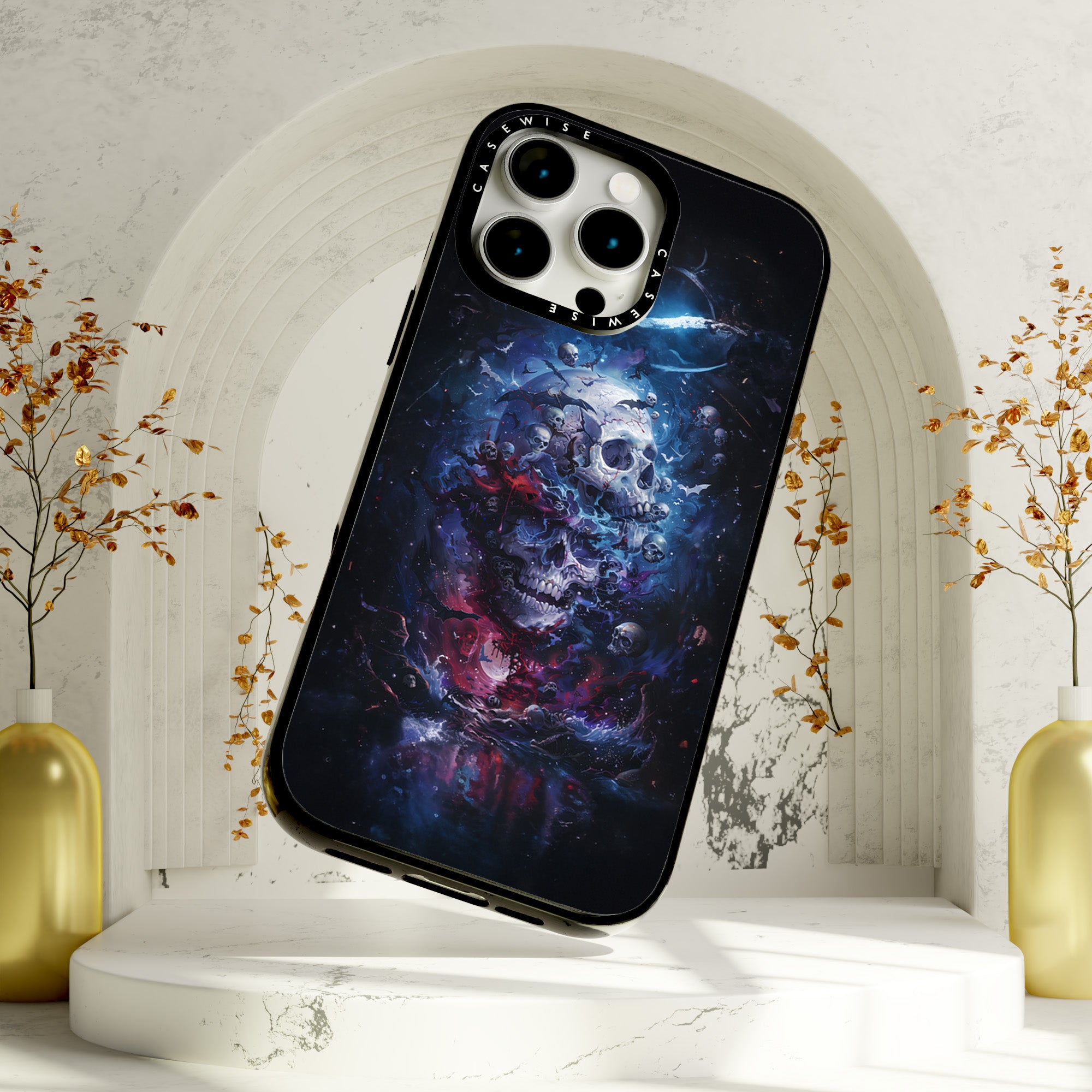 CASEWISE
CASEWISE