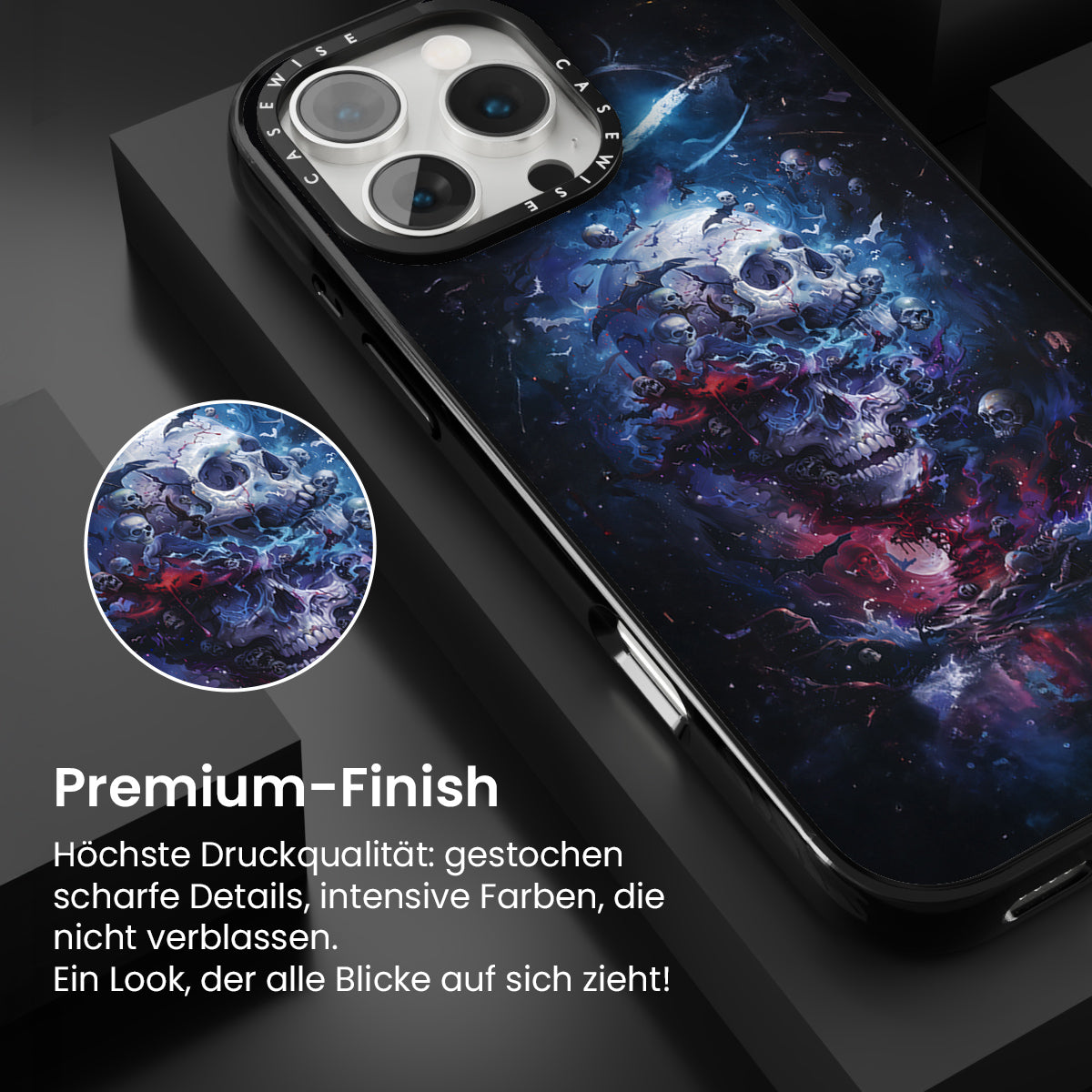 CASEWISE CASEWISE

Premium-Finish

Höchste Druckqualität: gestochen scharfe Details, intensive Farben, die nicht verblassen.
Ein Look, der alle Blicke auf sich zieht!