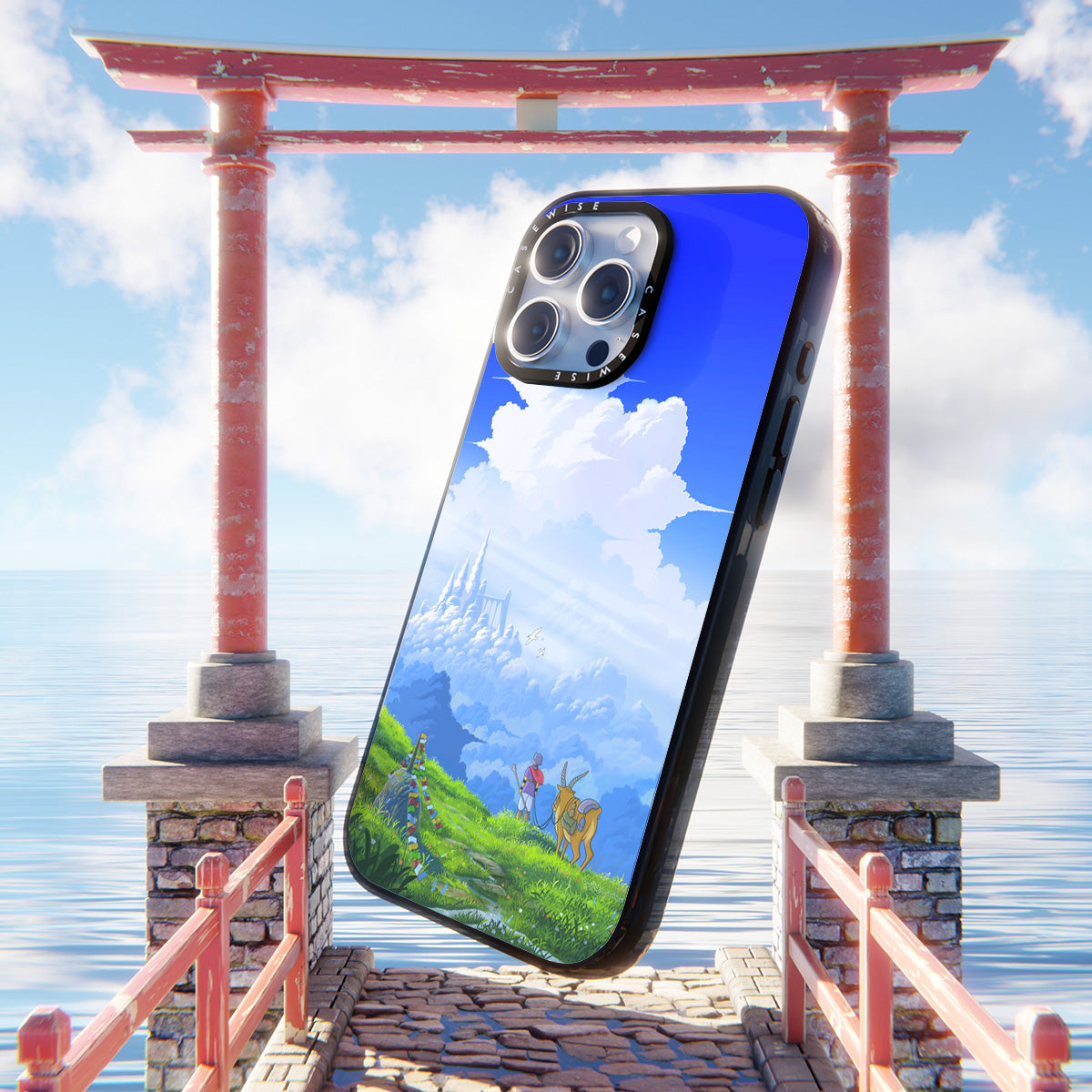 CASEWISE CASEWISE