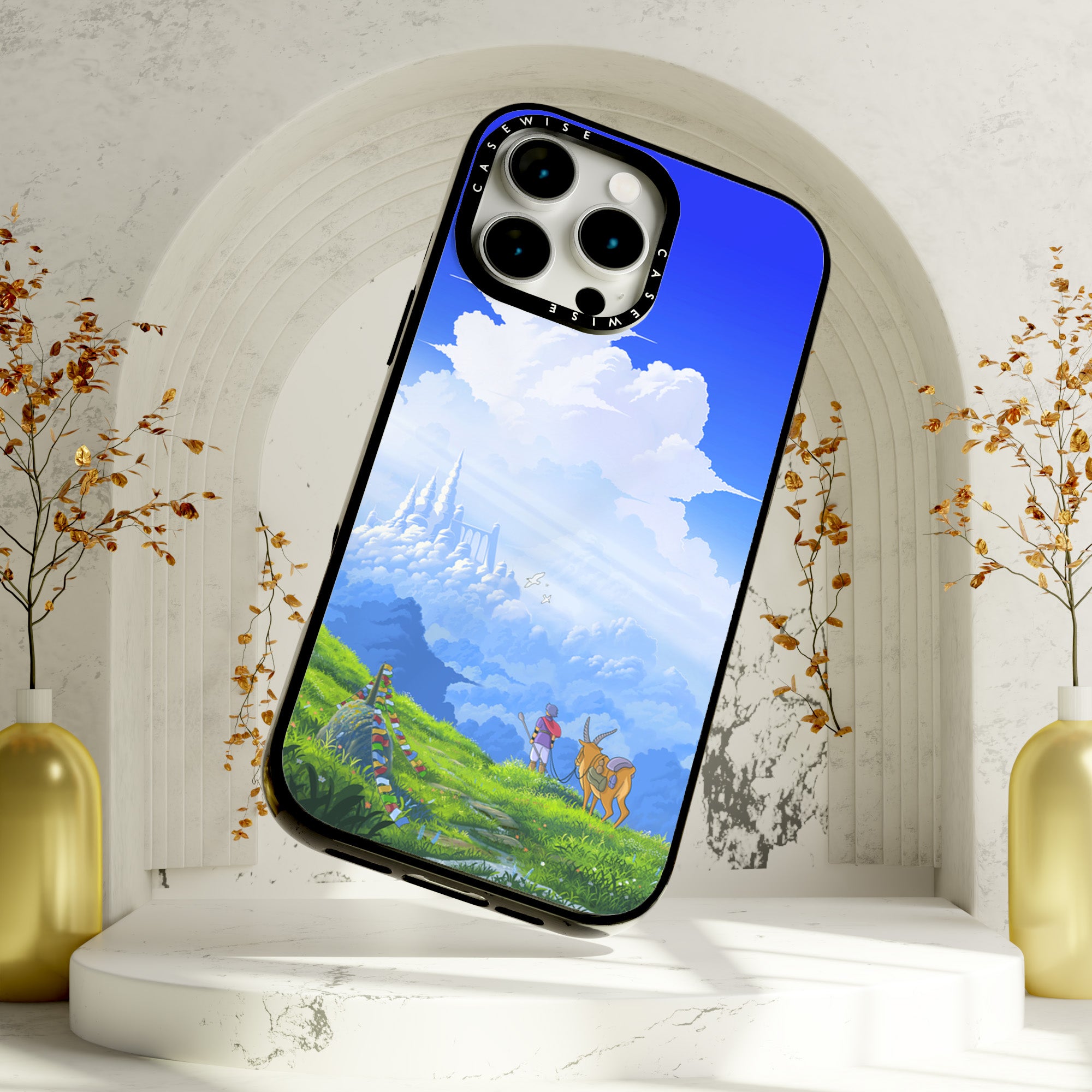 CASEWISE
CASEWISE