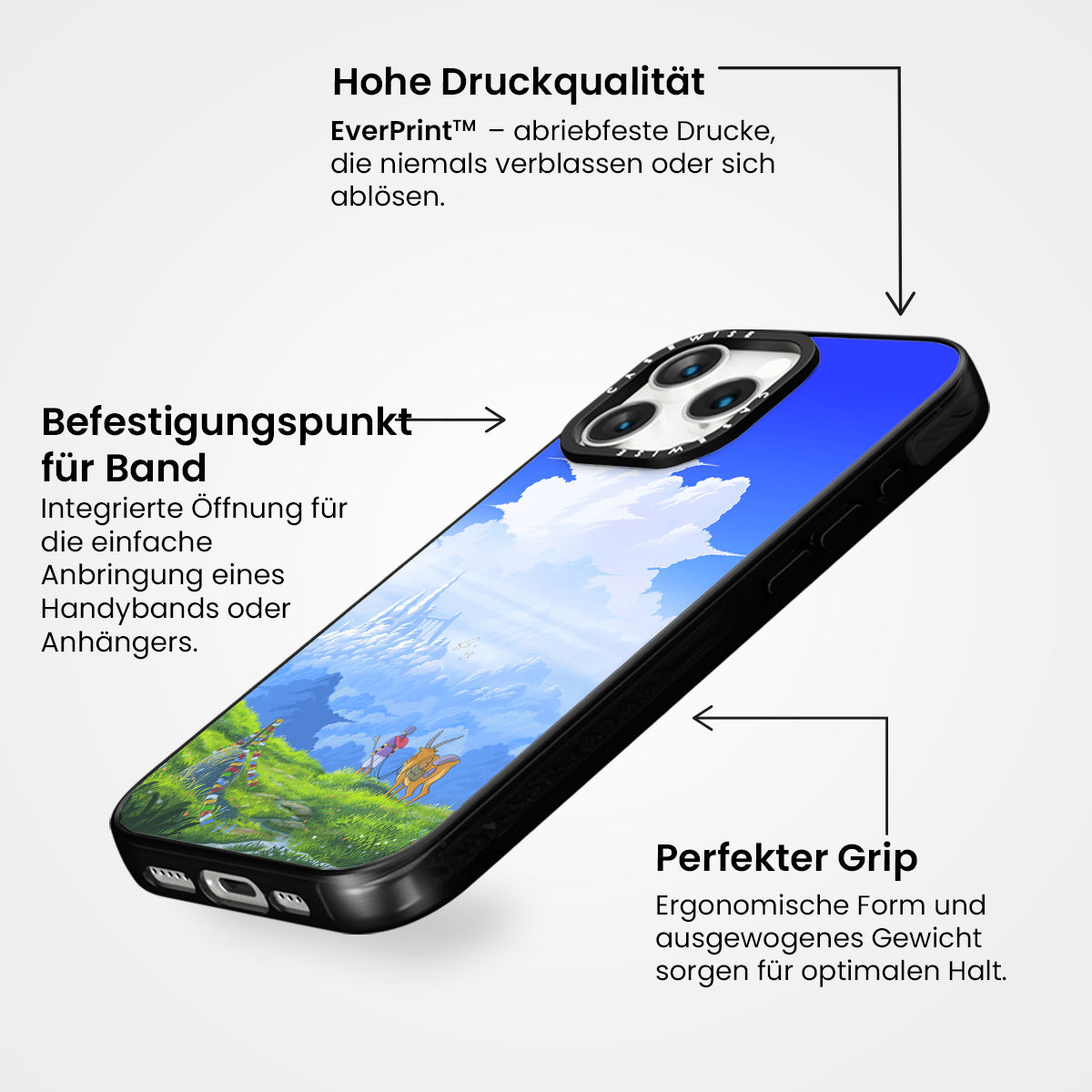 Hohe Druckqualität

EverPrint™ – abriebfeste Drucke, die niemals verblassen oder sich ablösen.

Befestigungspunkt für Band

Integrierte Öffnung für die einfache Anbringung eines Handybands oder Anhängers.

CASEWISE

CASEWISE

Perfekter Grip

Ergonomische Form und ausgewogenes Gewicht sorgen für optimalen Halt.