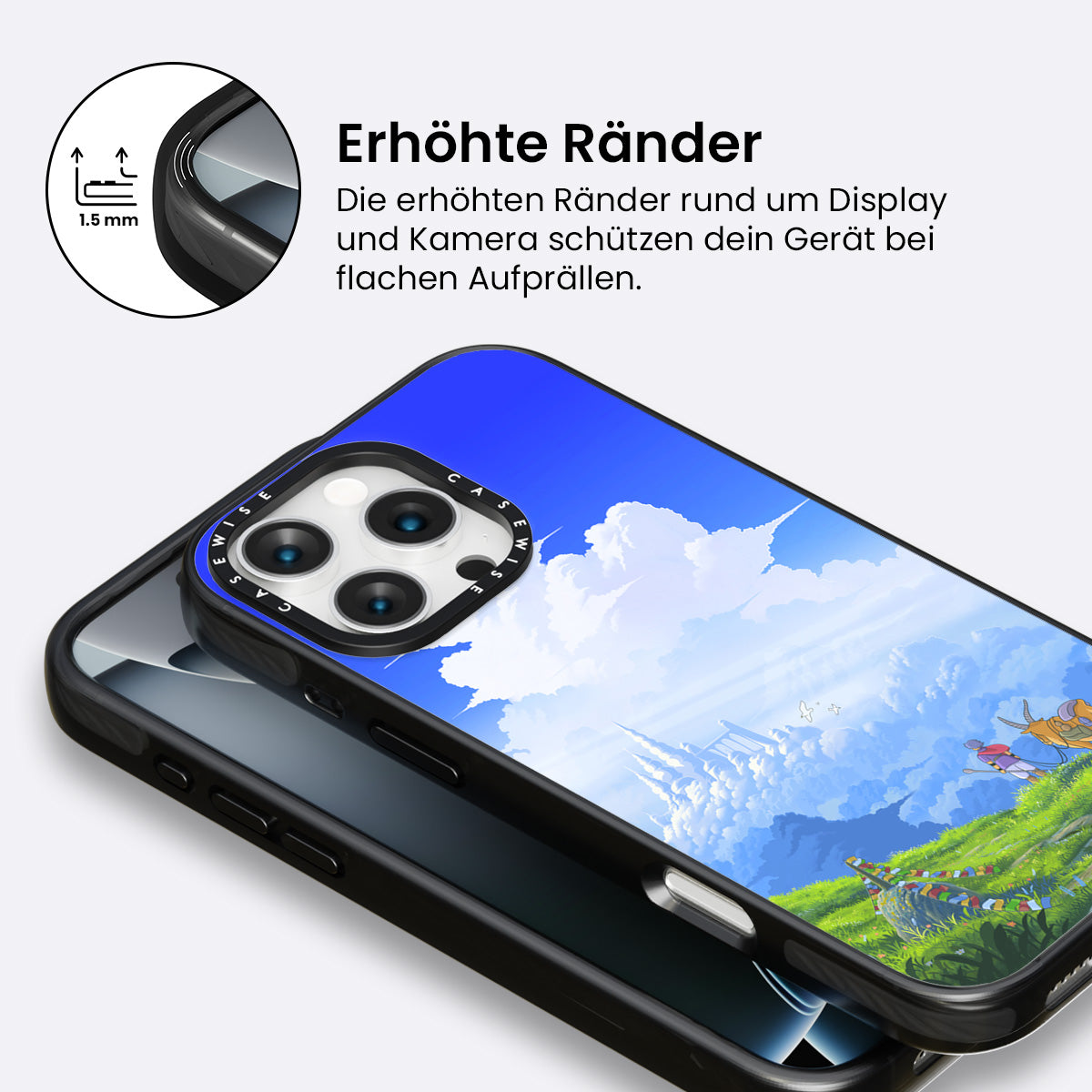 1.5 mm

Erhöhte Ränder

Die erhöhten Ränder rund um Display und Kamera schützen dein Gerät bei flachen Aufprällen.

CASEWISE CASEWISE