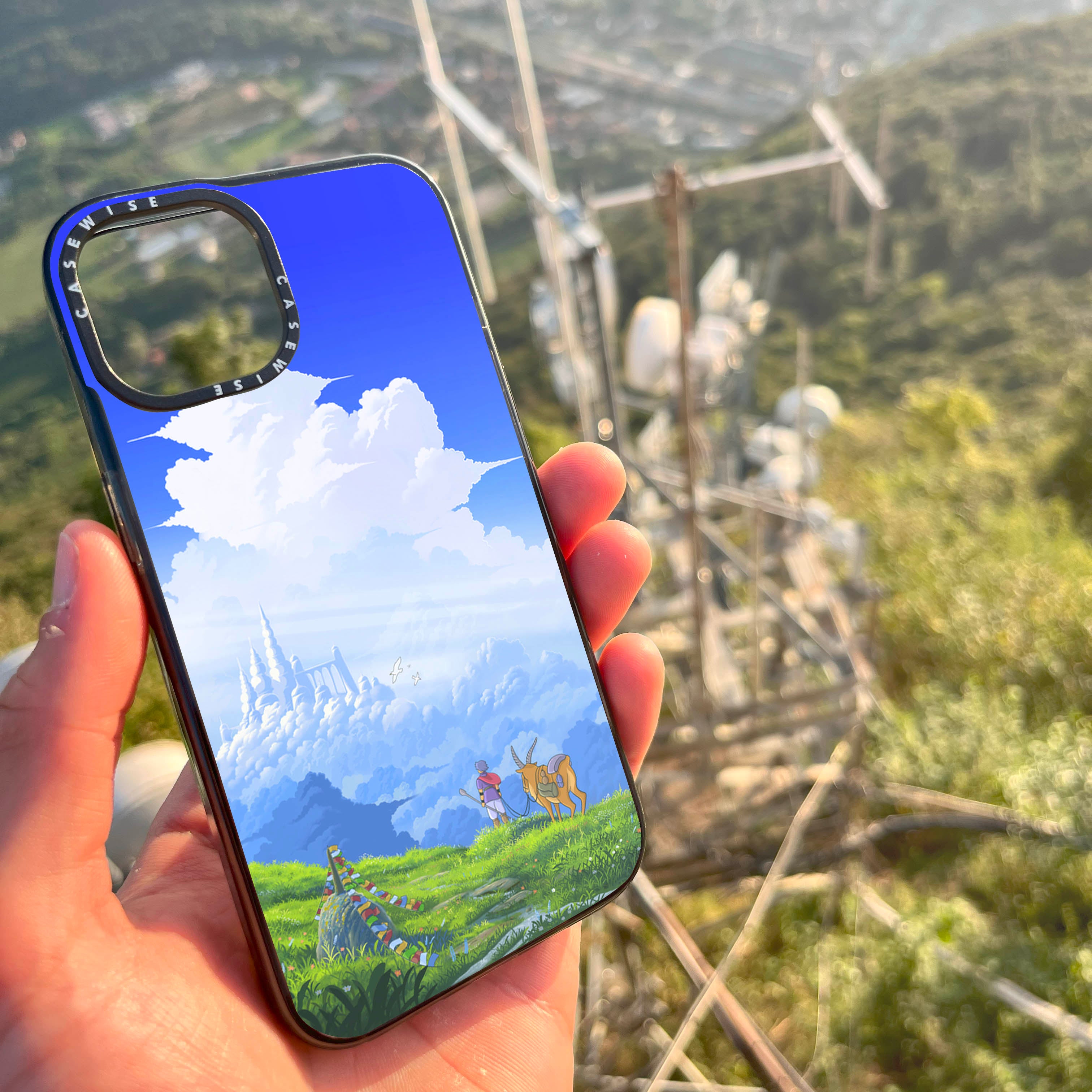 CASEWISE CASEWISE