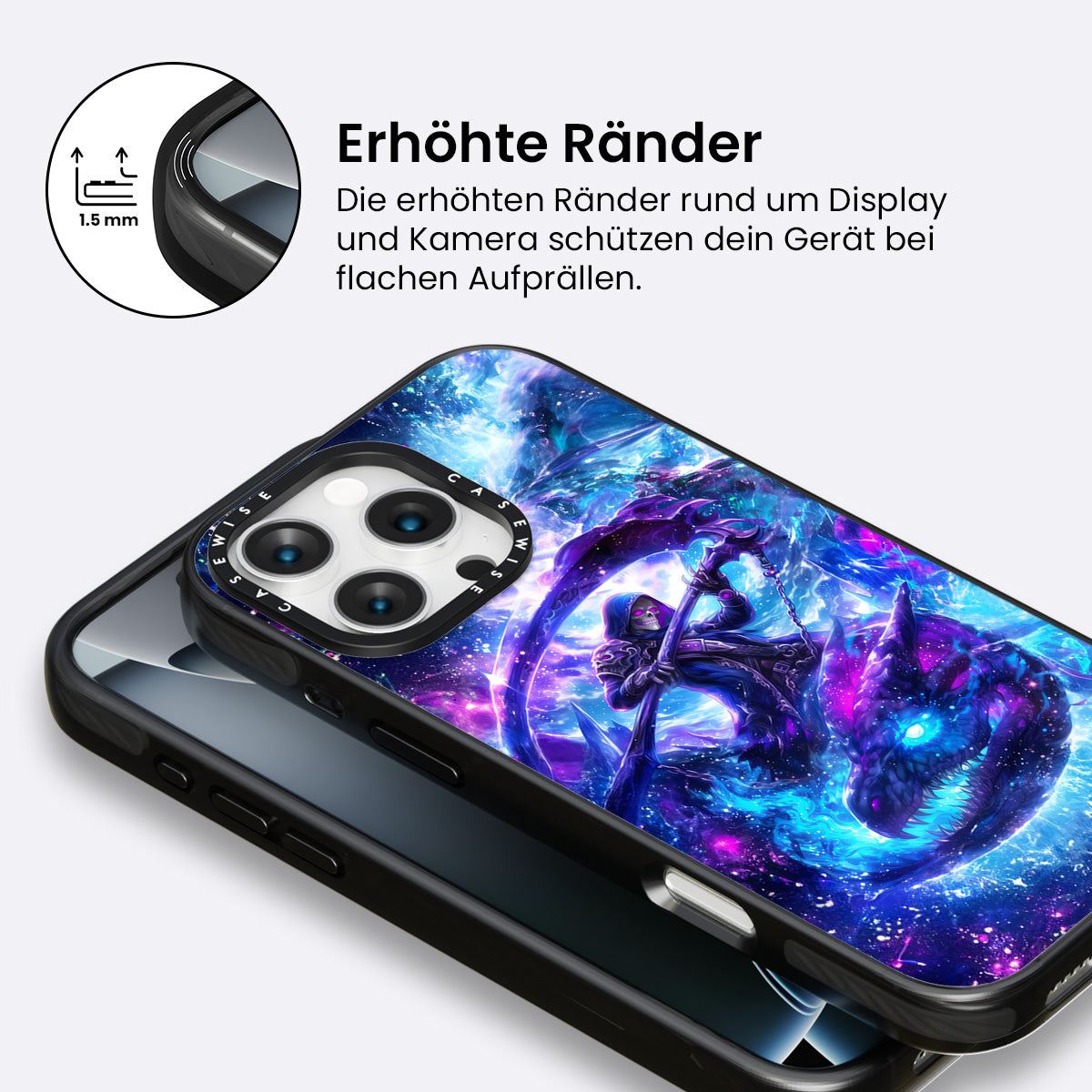 1.5 mm

Erhöhte Ränder

Die erhöhten Ränder rund um Display und Kamera schützen dein Gerät bei flachen Aufprällen.

CASEWISE CASEWISE