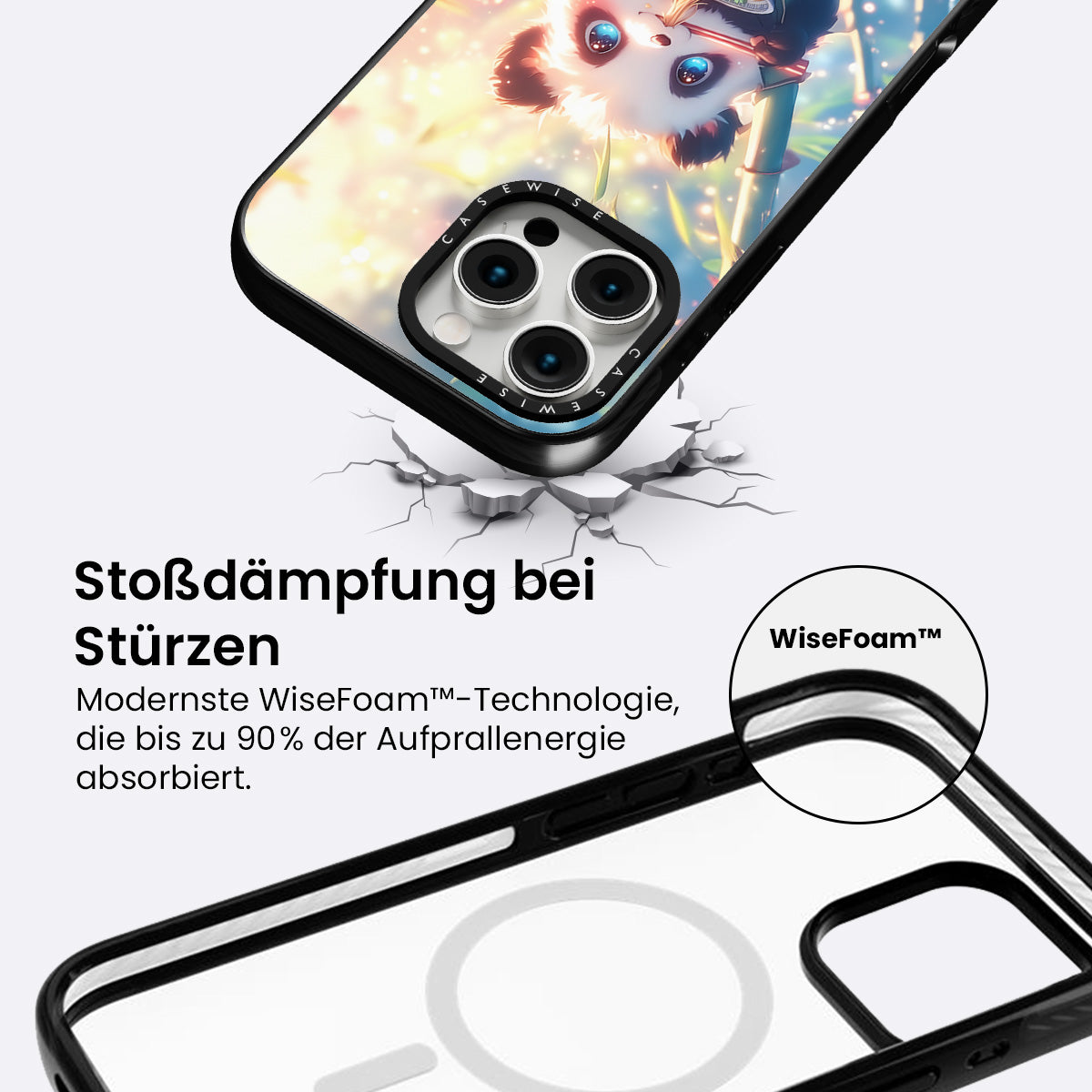 CASEWISE

CASEWISE

Stoßdämpfung bei Stürzen

Modernste WiseFoam™-Technologie, die bis zu 90% der Aufprallenergie absorbiert.

WiseFoam™