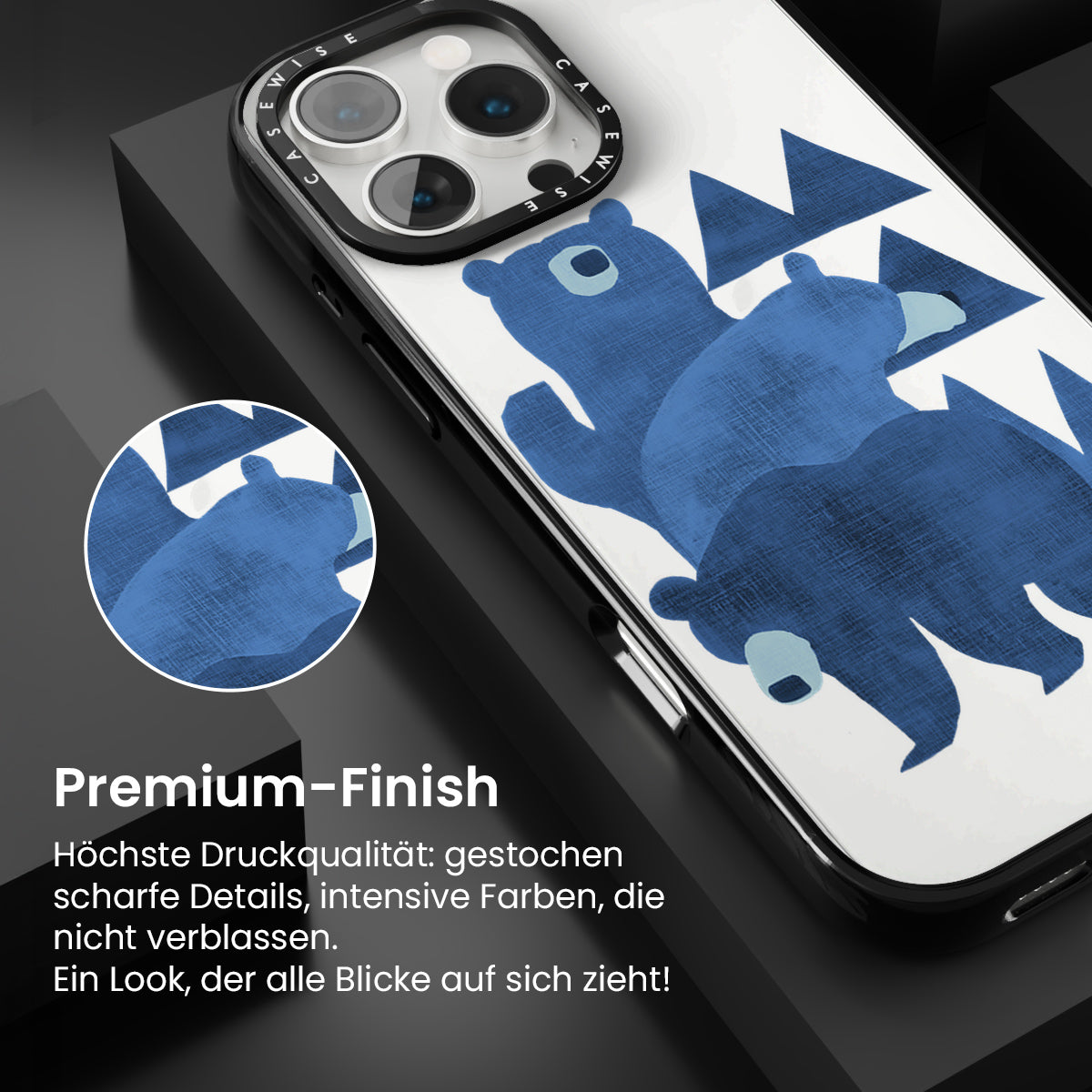 CASEWISE CASEWISE

Premium-Finish

Höchste Druckqualität: gestochen scharfe Details, intensive Farben, die nicht verblassen.
Ein Look, der alle Blicke auf sich zieht!