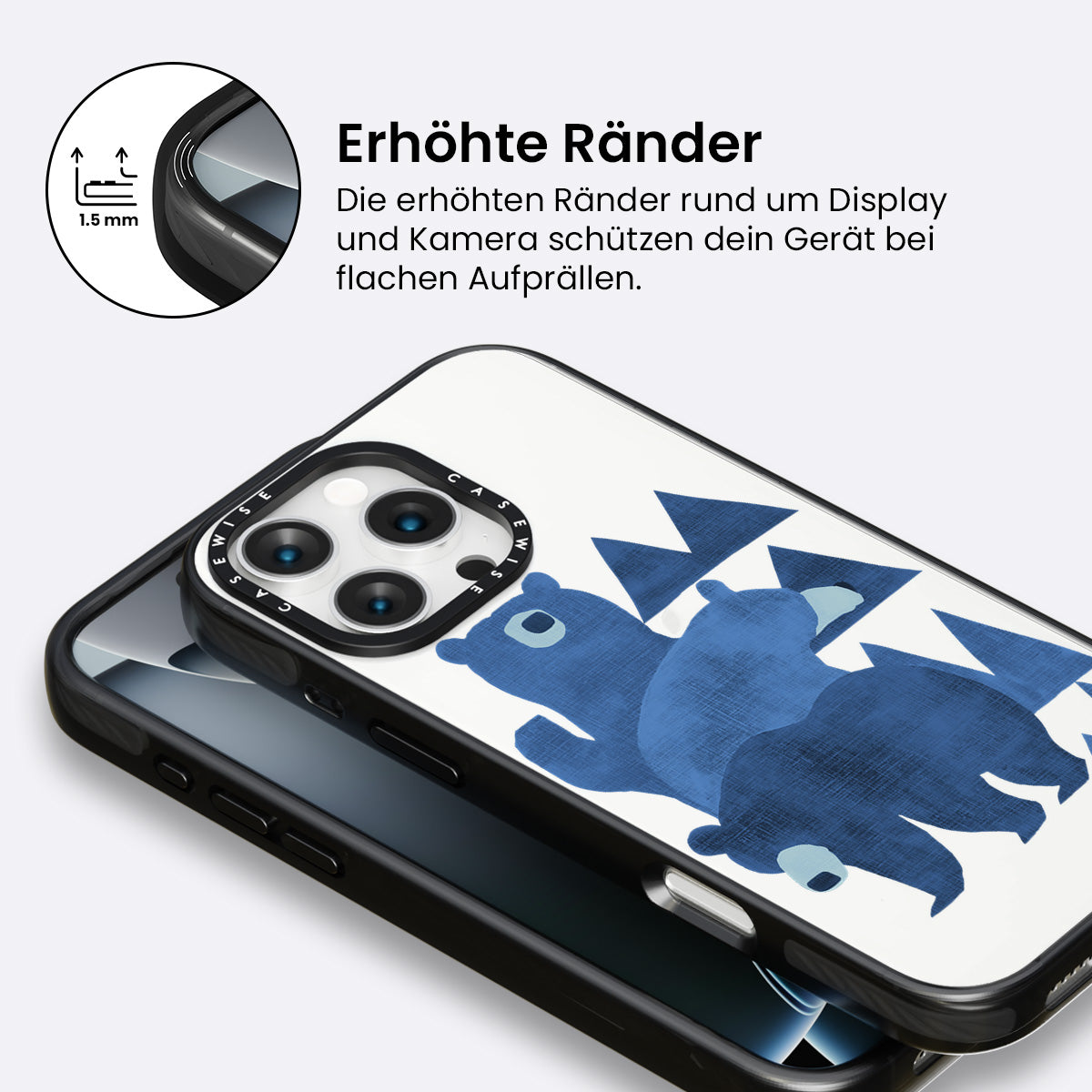 1.5 mm

Erhöhte Ränder

Die erhöhten Ränder rund um Display und Kamera schützen dein Gerät bei flachen Aufprällen.

CASEWISE CASEWISE