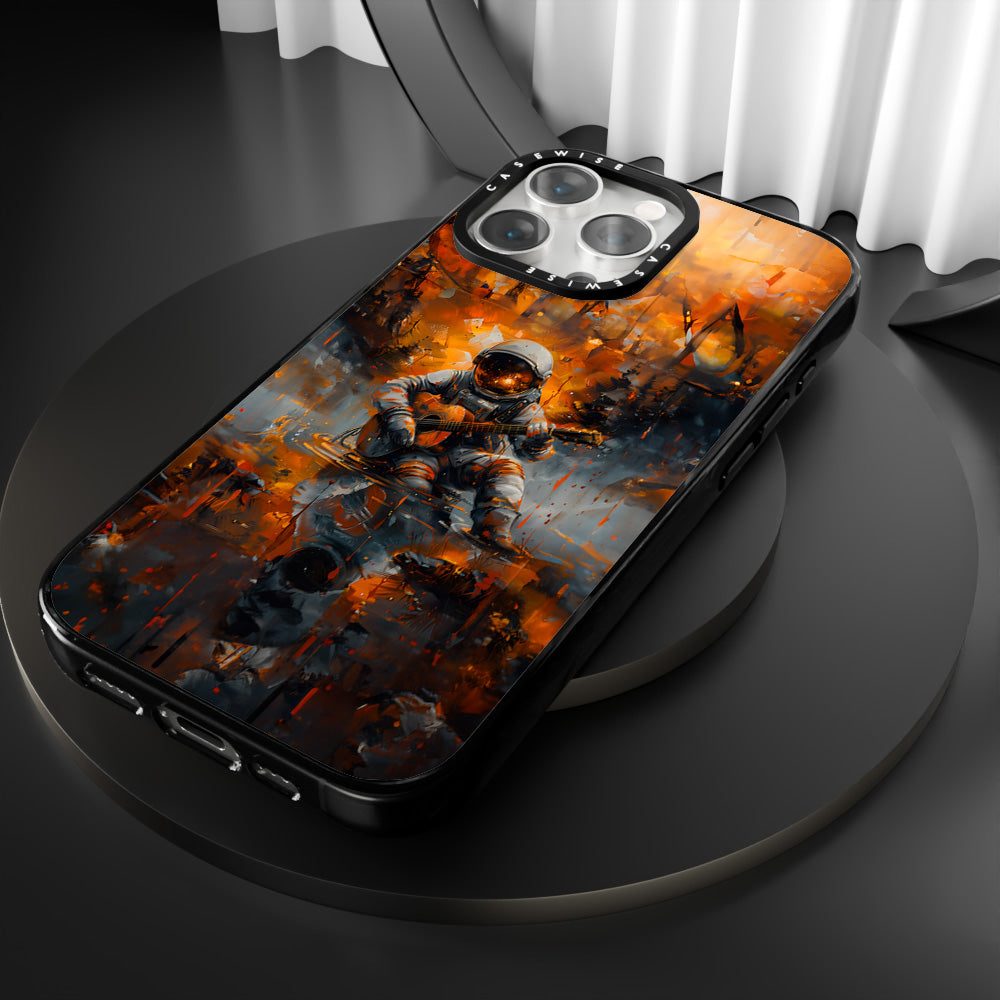 CASEWISE
CASEWISE