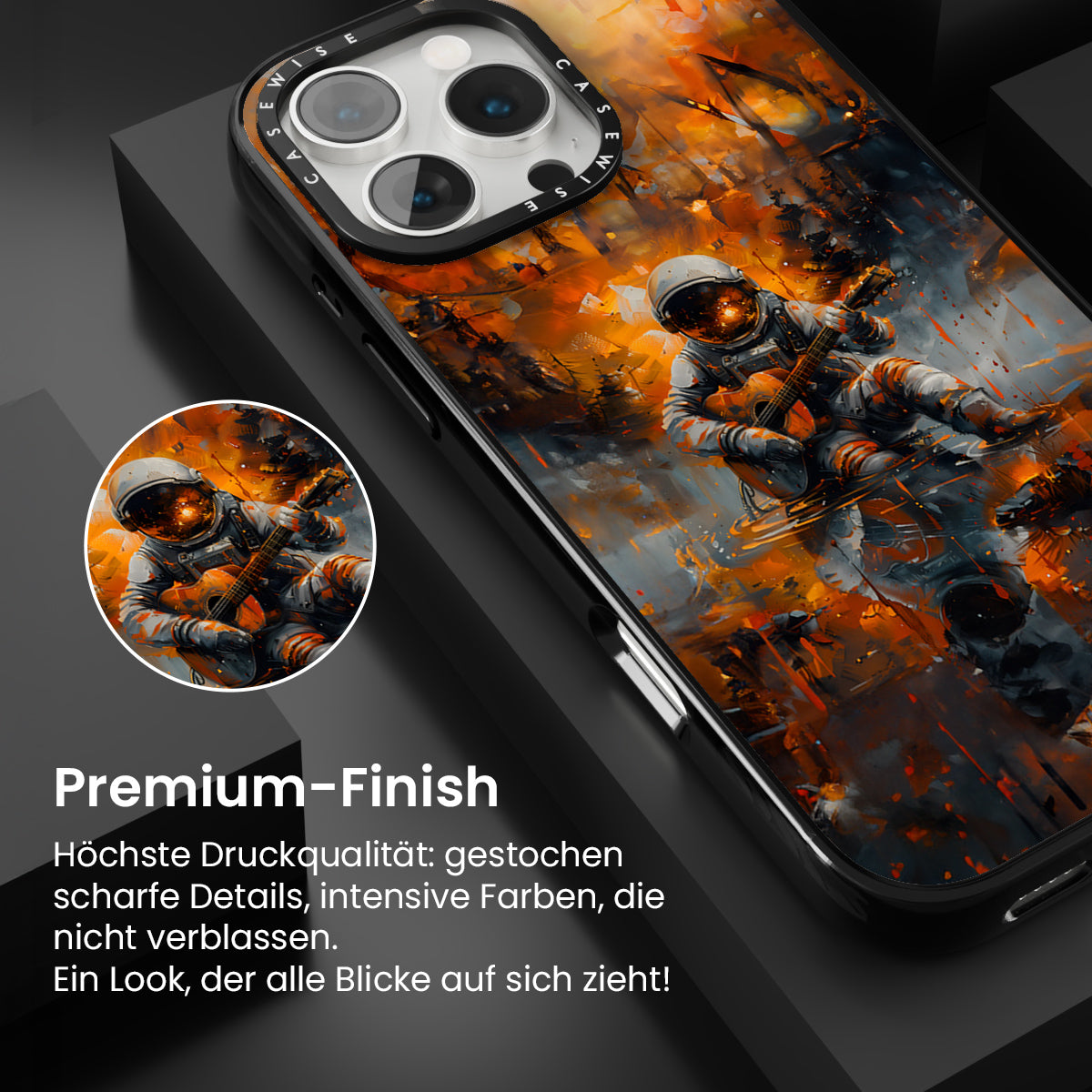 CASEWISE CASEWISE

Premium-Finish

Höchste Druckqualität: gestochen scharfe Details, intensive Farben, die nicht verblassen.
Ein Look, der alle Blicke auf sich zieht!