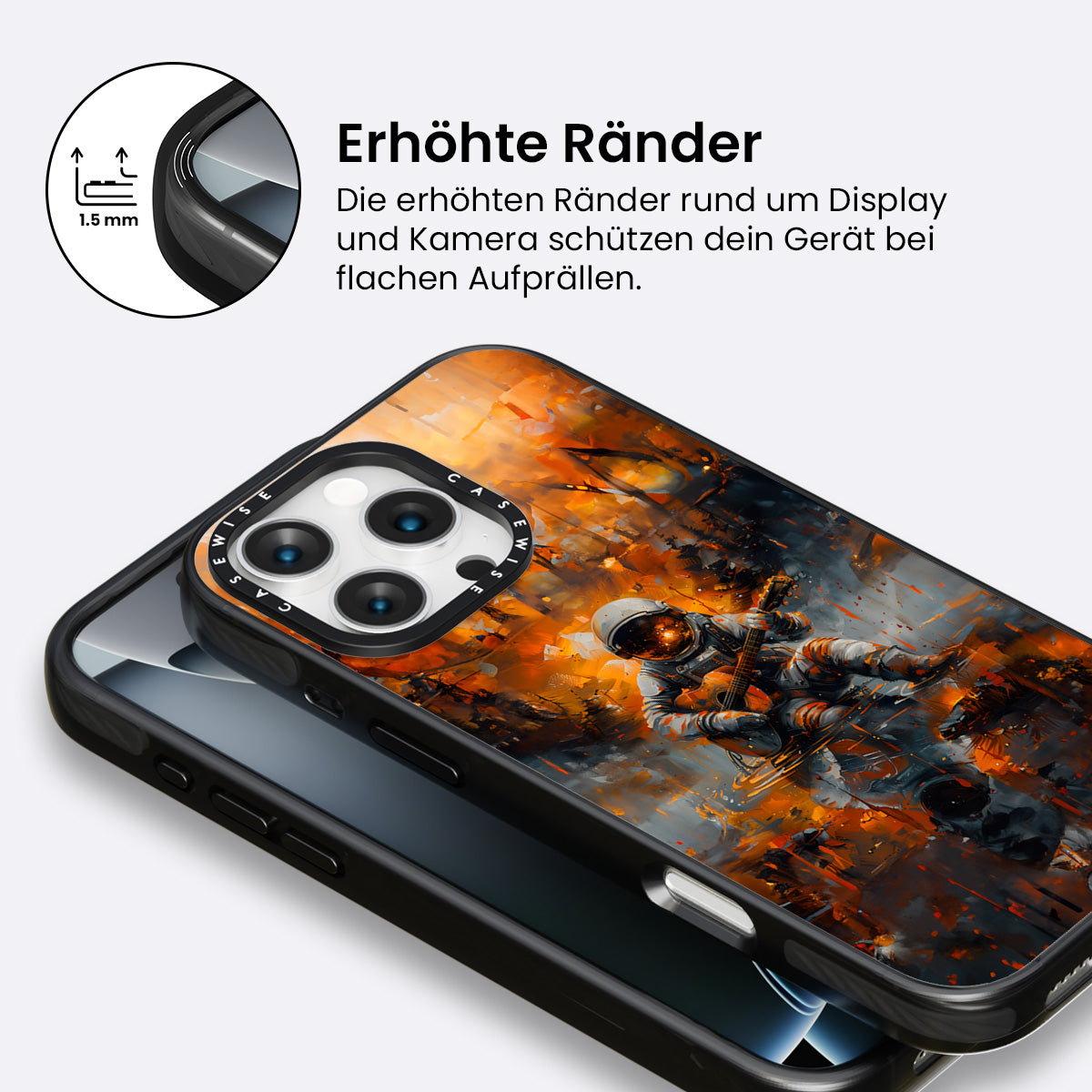 1.5 mm

Erhöhte Ränder

Die erhöhten Ränder rund um Display und Kamera schützen dein Gerät bei flachen Aufprällen.

CASEWISE

CASEWISE