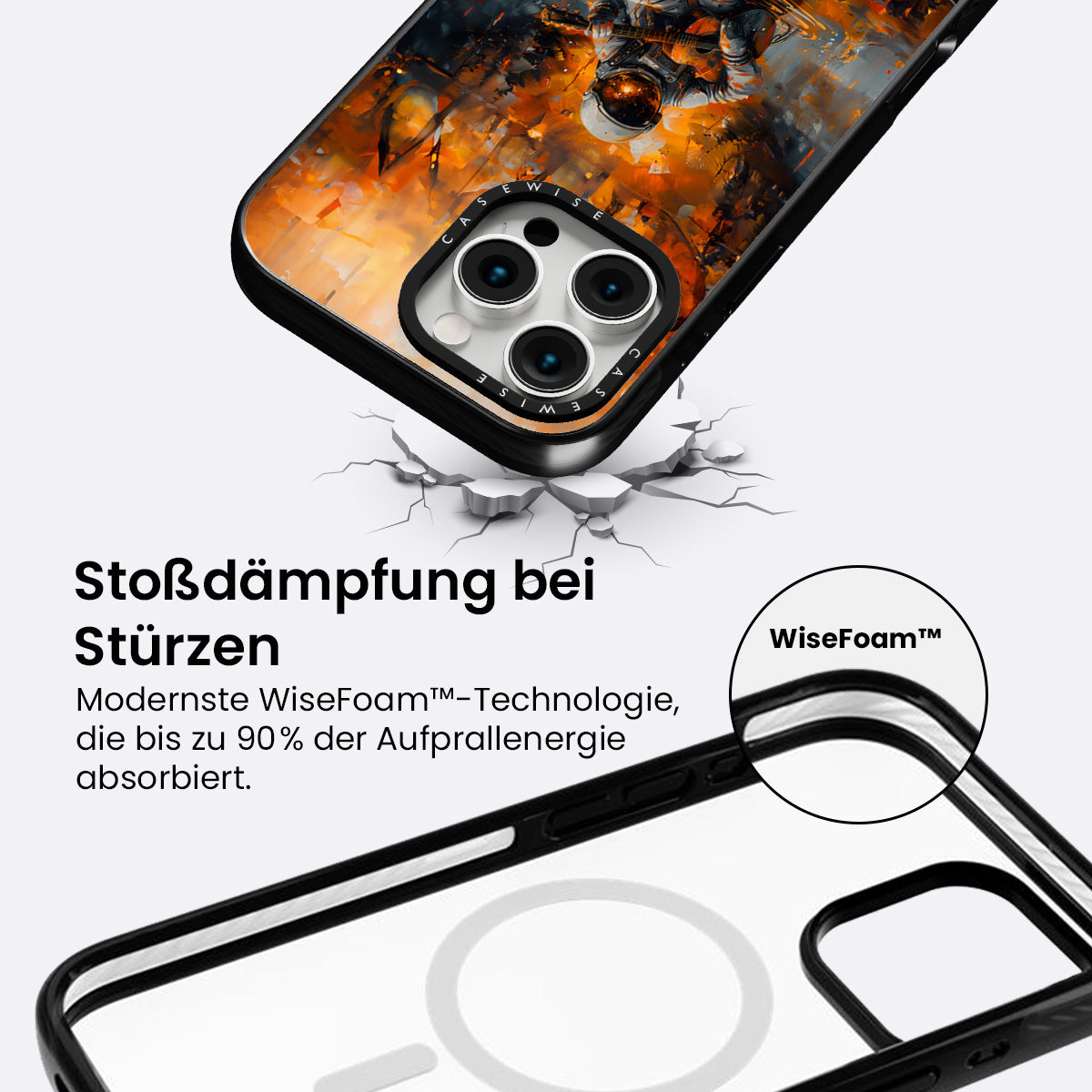 CASEWISE

CASEWISE

Stoßdämpfung bei Stürzen

Modernste WiseFoam™-Technologie, die bis zu 90% der Aufprallenergie absorbiert.

WiseFoam™