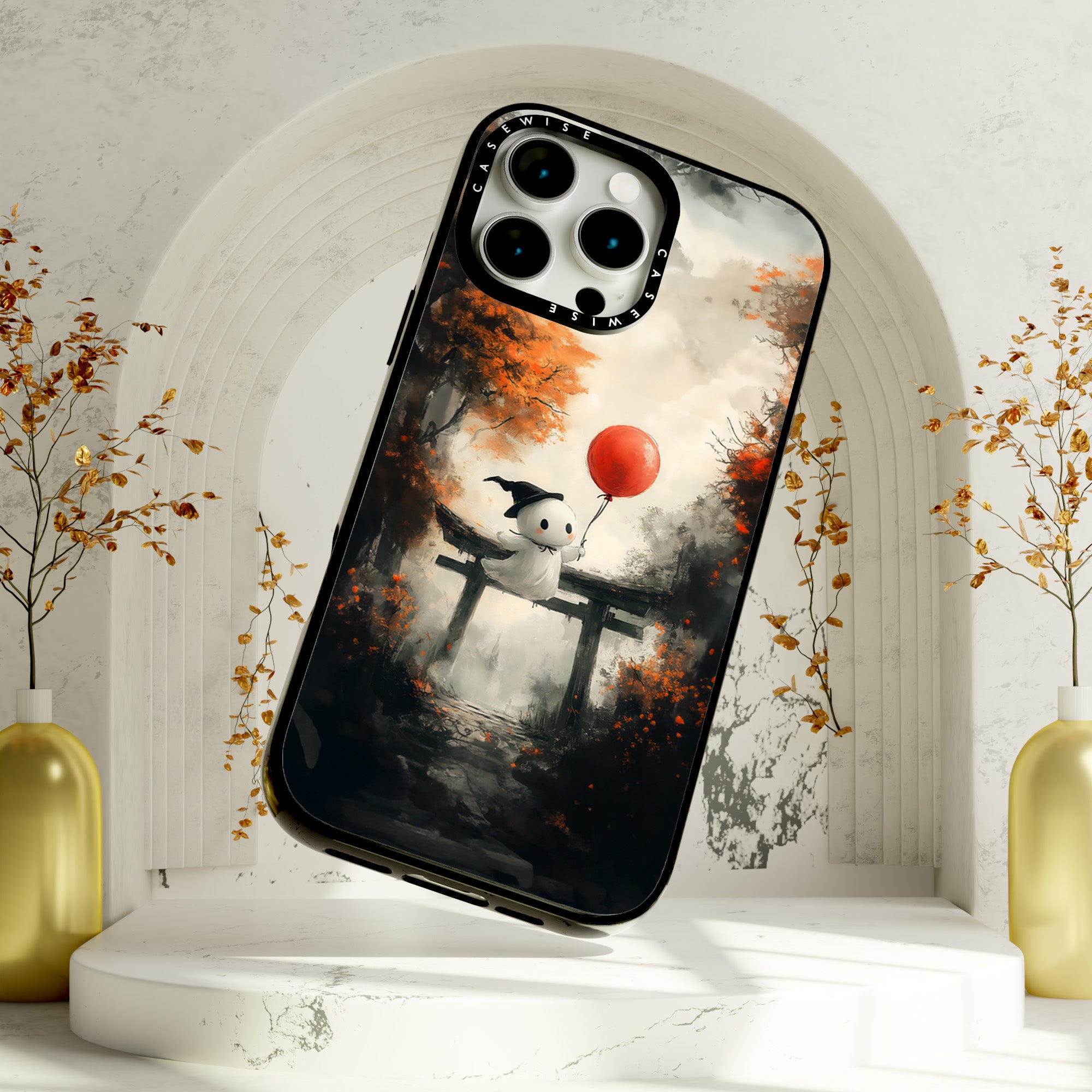 CASEWISE
CASEWISE