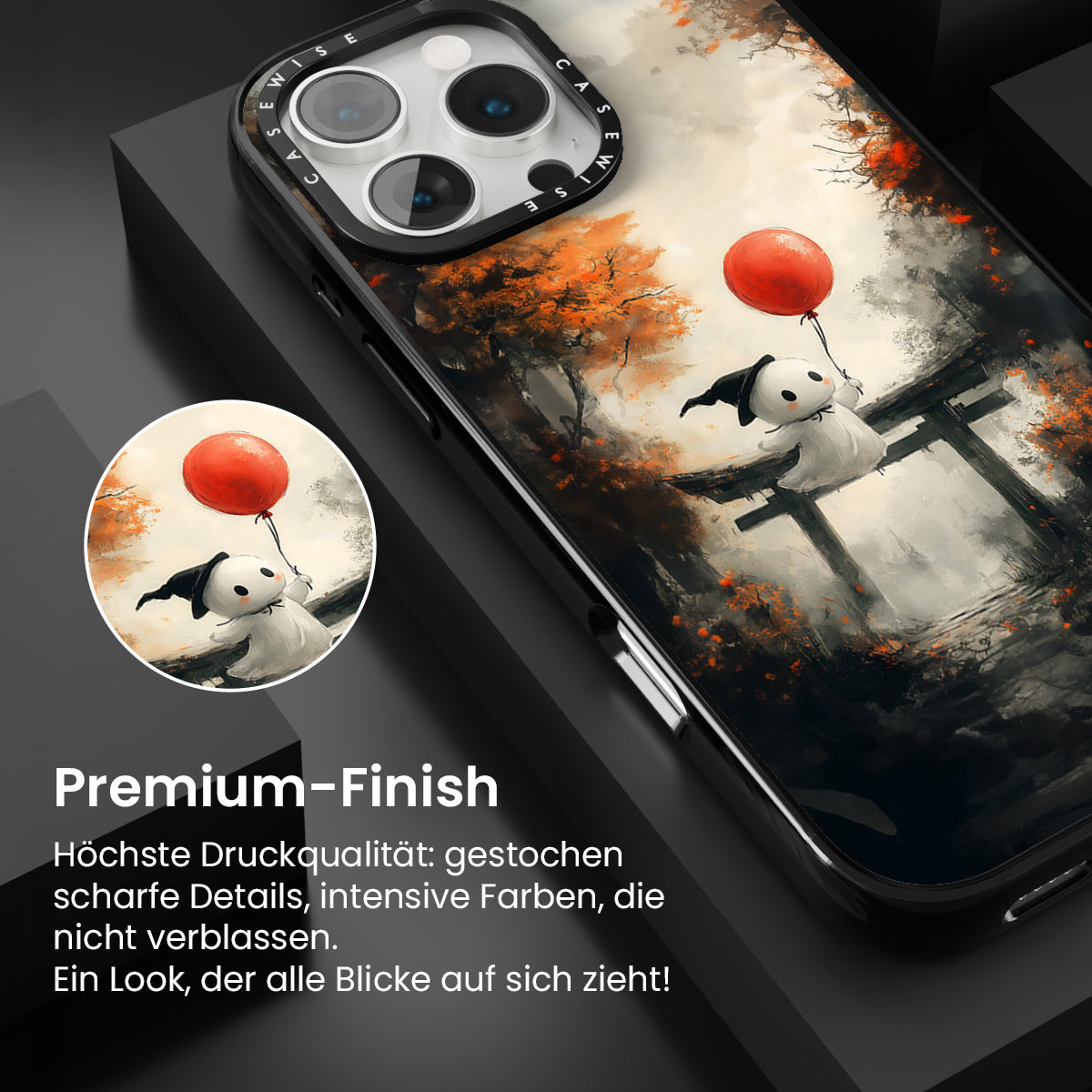 CASEWISE CASEWISE

Premium-Finish

Höchste Druckqualität: gestochen scharfe Details, intensive Farben, die nicht verblassen.
Ein Look, der alle Blicke auf sich zieht!