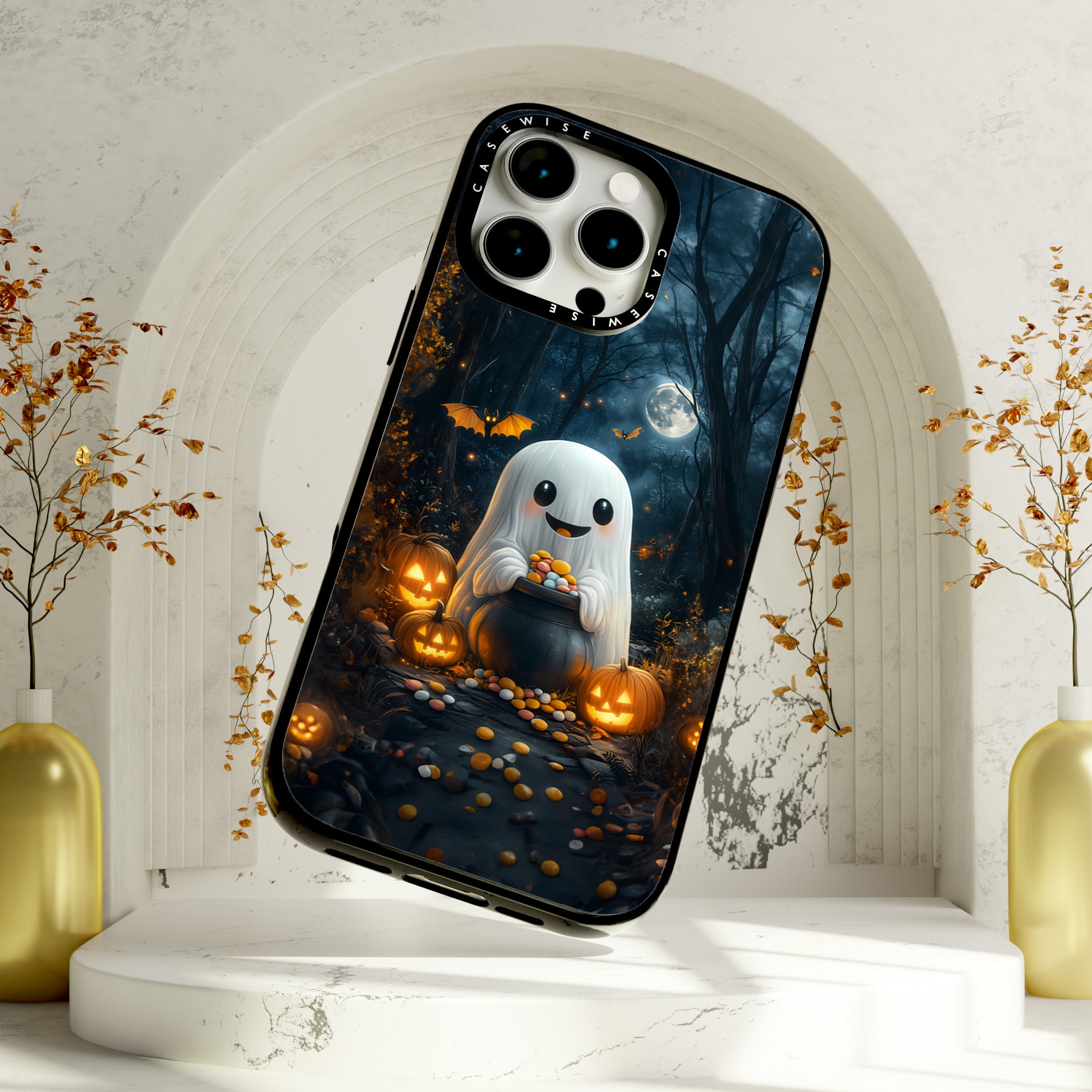 CASEWISE
CASEWISE