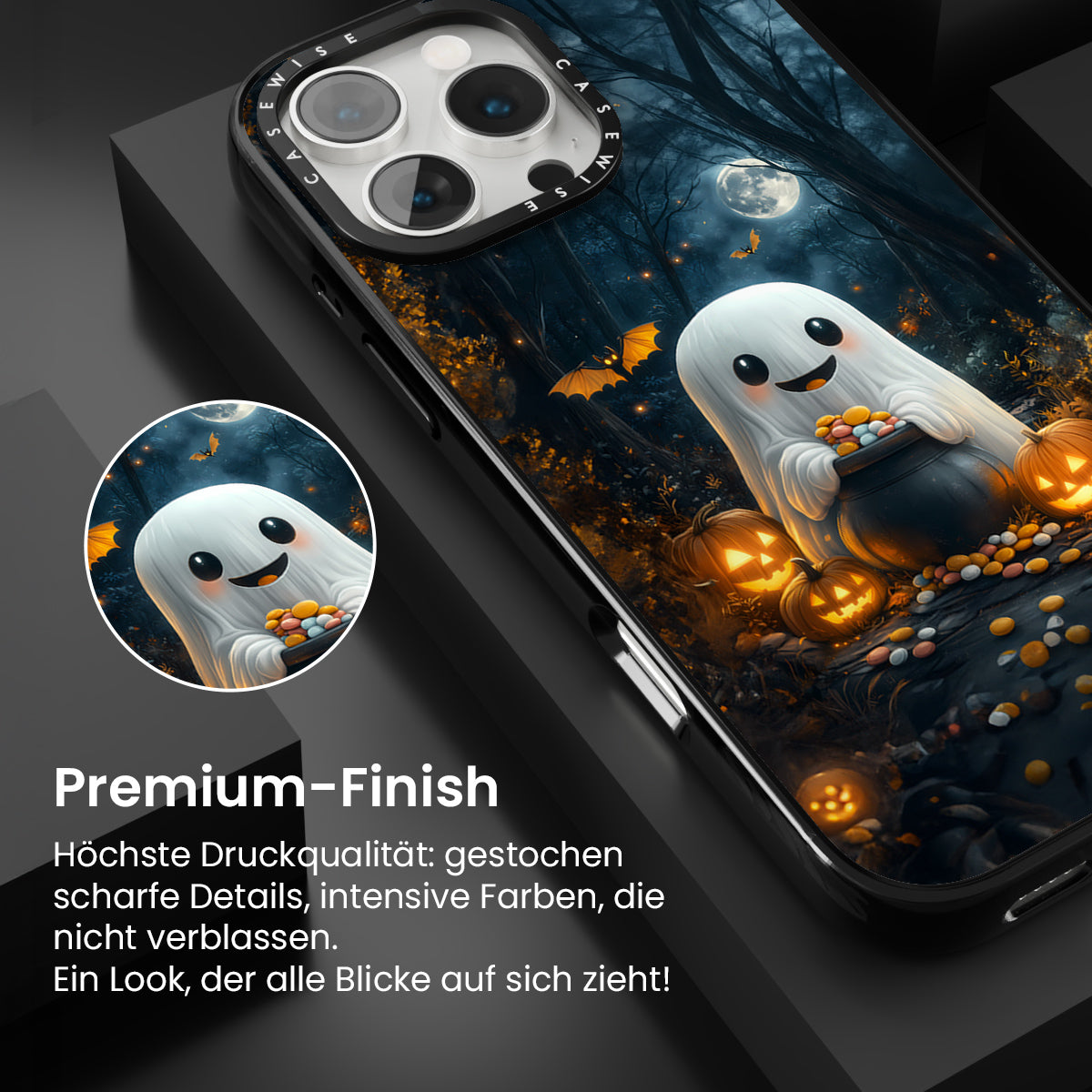 CASEWISE CASEWISE

Premium-Finish

Höchste Druckqualität: gestochen scharfe Details, intensive Farben, die nicht verblassen.
Ein Look, der alle Blicke auf sich zieht!