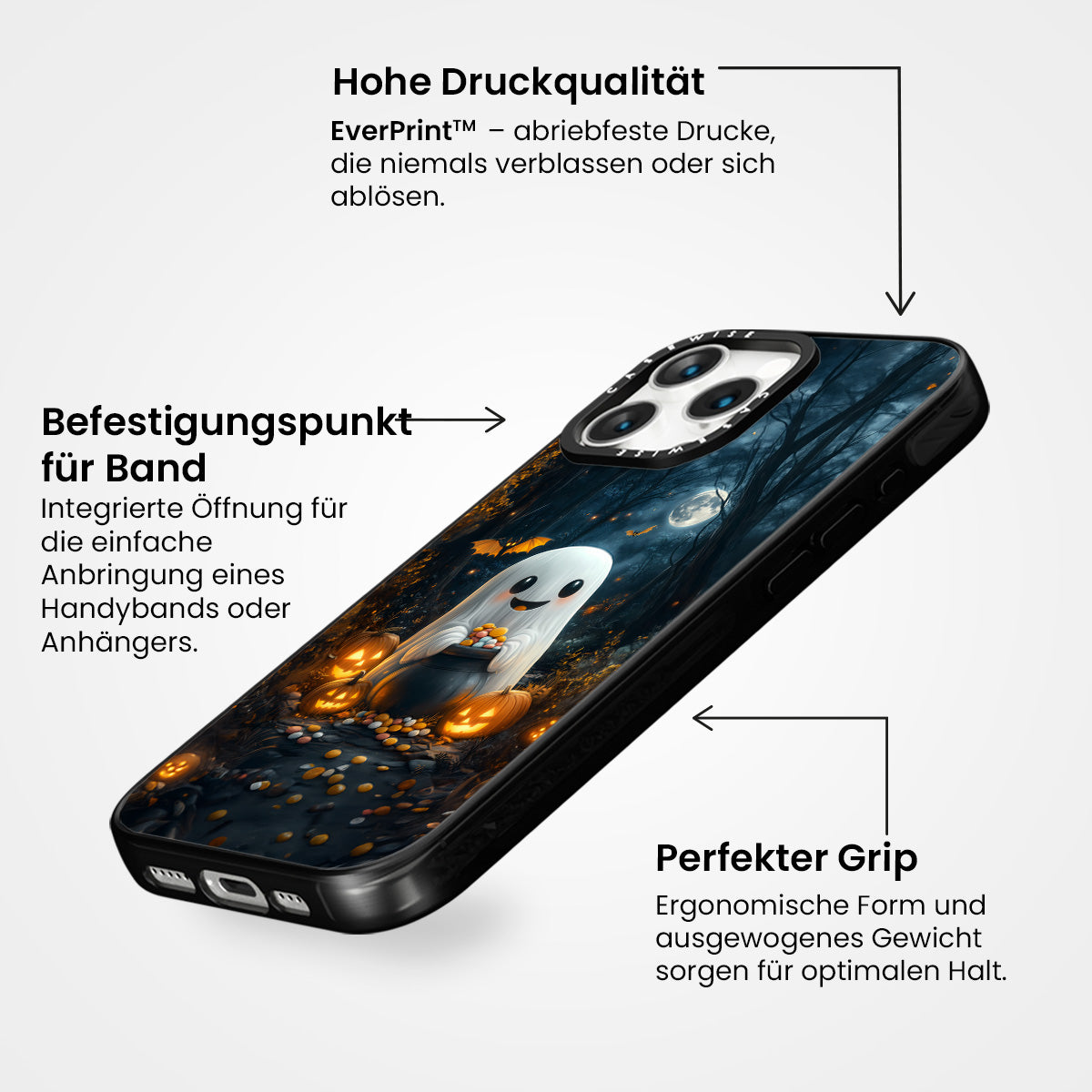 Hohe Druckqualität

EverPrint™ – abriebfeste Drucke, die niemals verblassen oder sich ablösen.

Befestigungspunkt für Band

Integrierte Öffnung für die einfache Anbringung eines Handybands oder Anhängers.

CASEWISE

CASEWISE

Perfekter Grip

Ergonomische Form und ausgewogenes Gewicht sorgen für optimalen Halt.