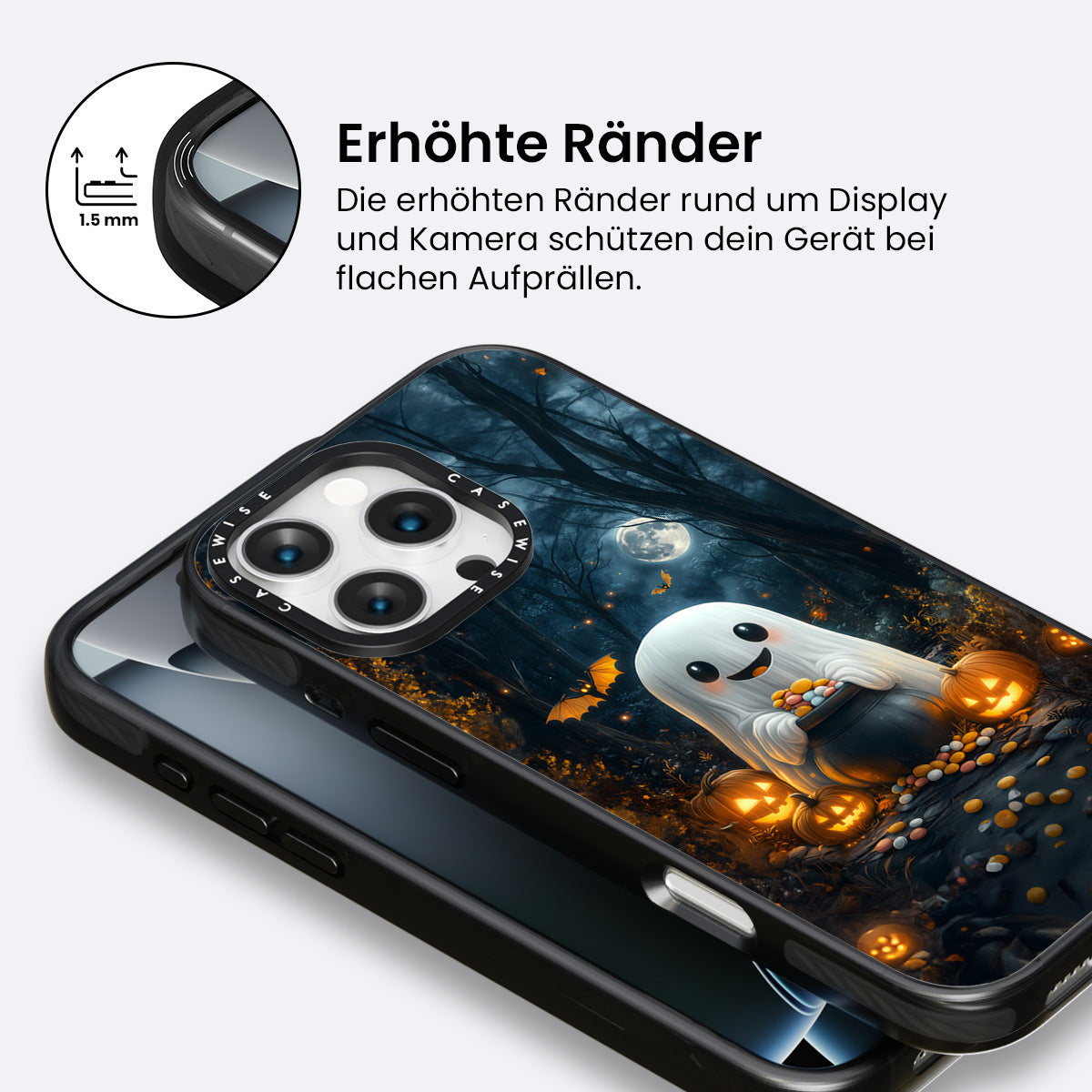 1.5 mm

Erhöhte Ränder

Die erhöhten Ränder rund um Display und Kamera schützen dein Gerät bei flachen Aufprällen.

CASEWISE CASEWISE