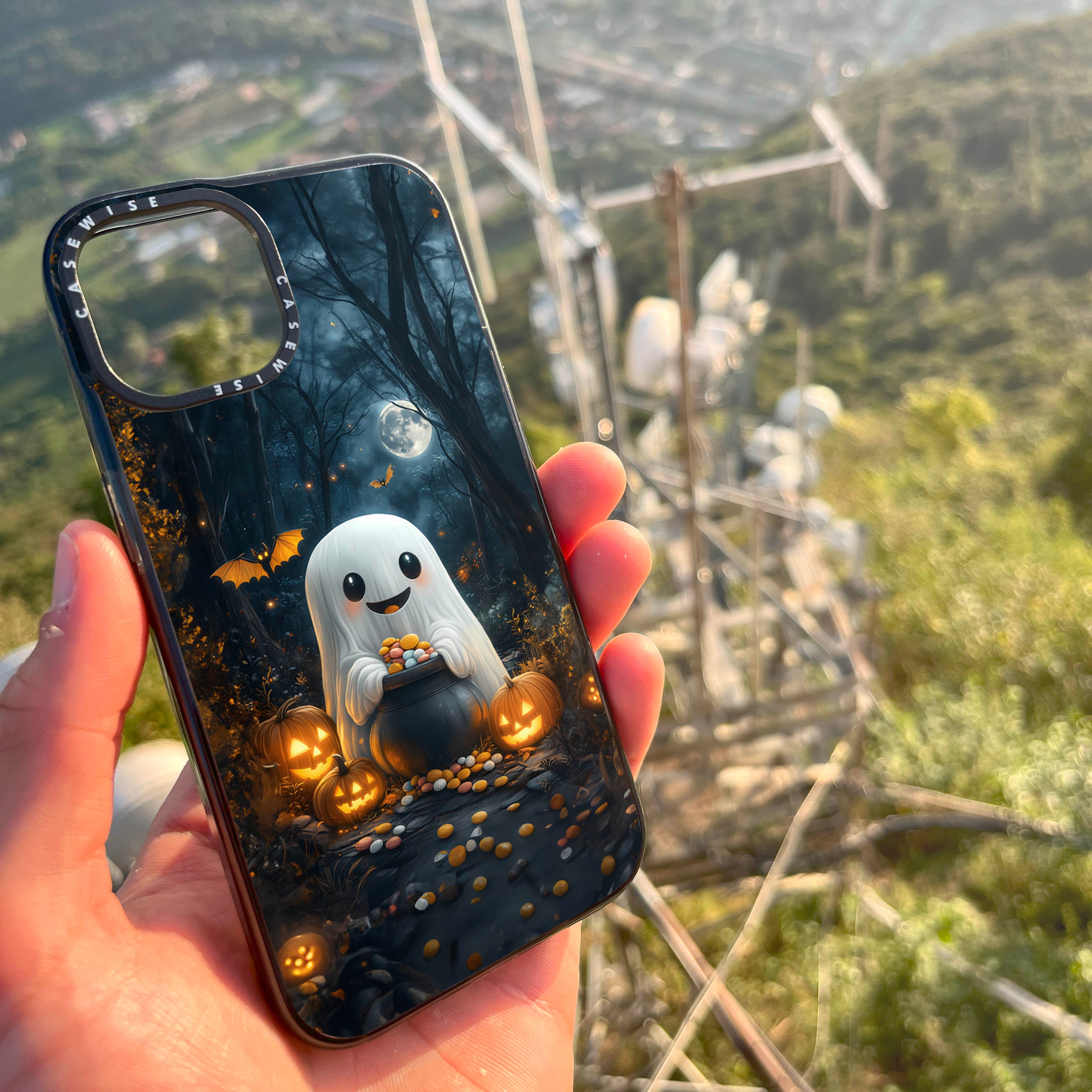 CASEWISE CASEWISE