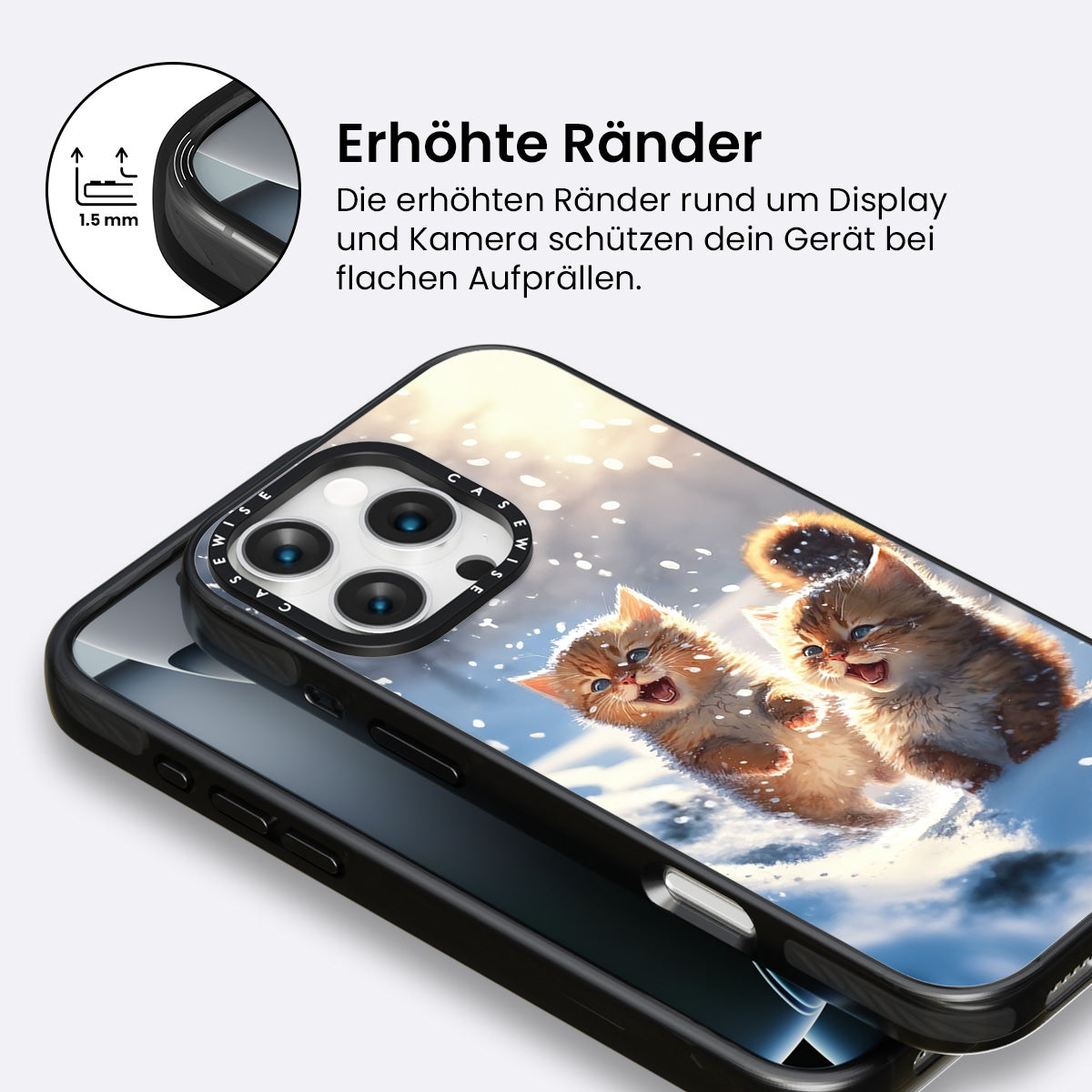 1.5 mm

Erhöhte Ränder

Die erhöhten Ränder rund um Display und Kamera schützen dein Gerät bei flachen Aufprällen.

CASEWISE CASEWISE