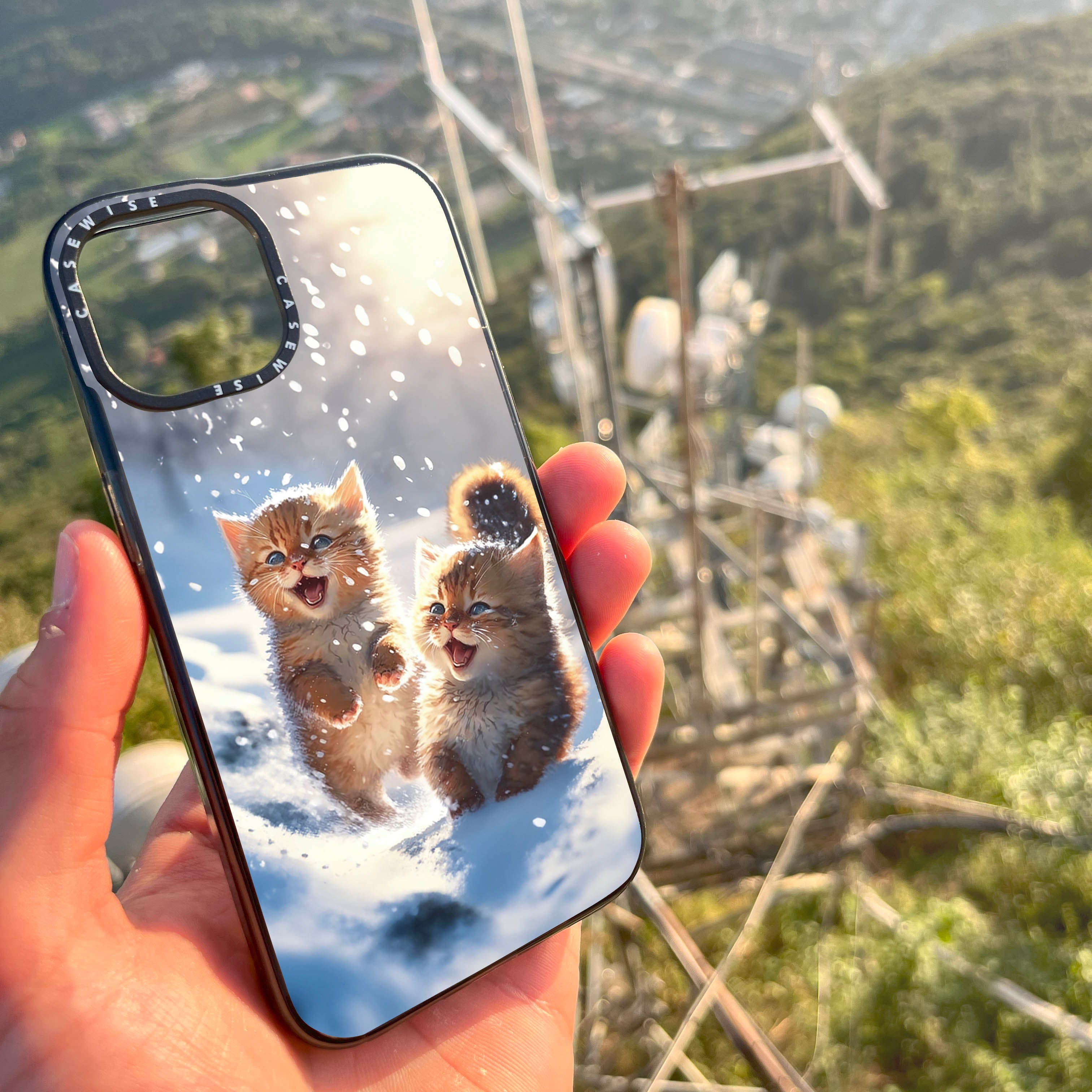 CASEWISE CASEWISE