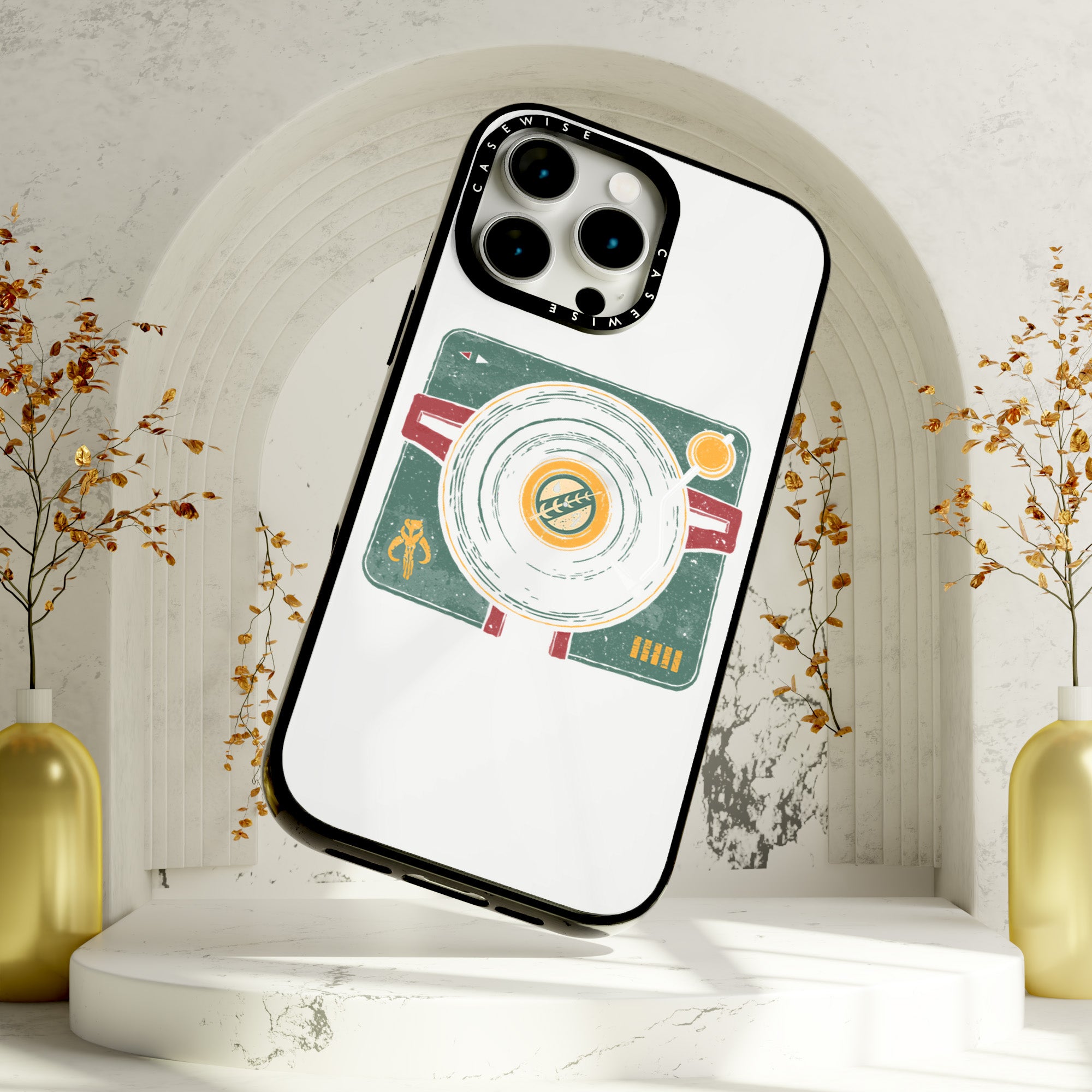 CASEWISE
CASEWISE