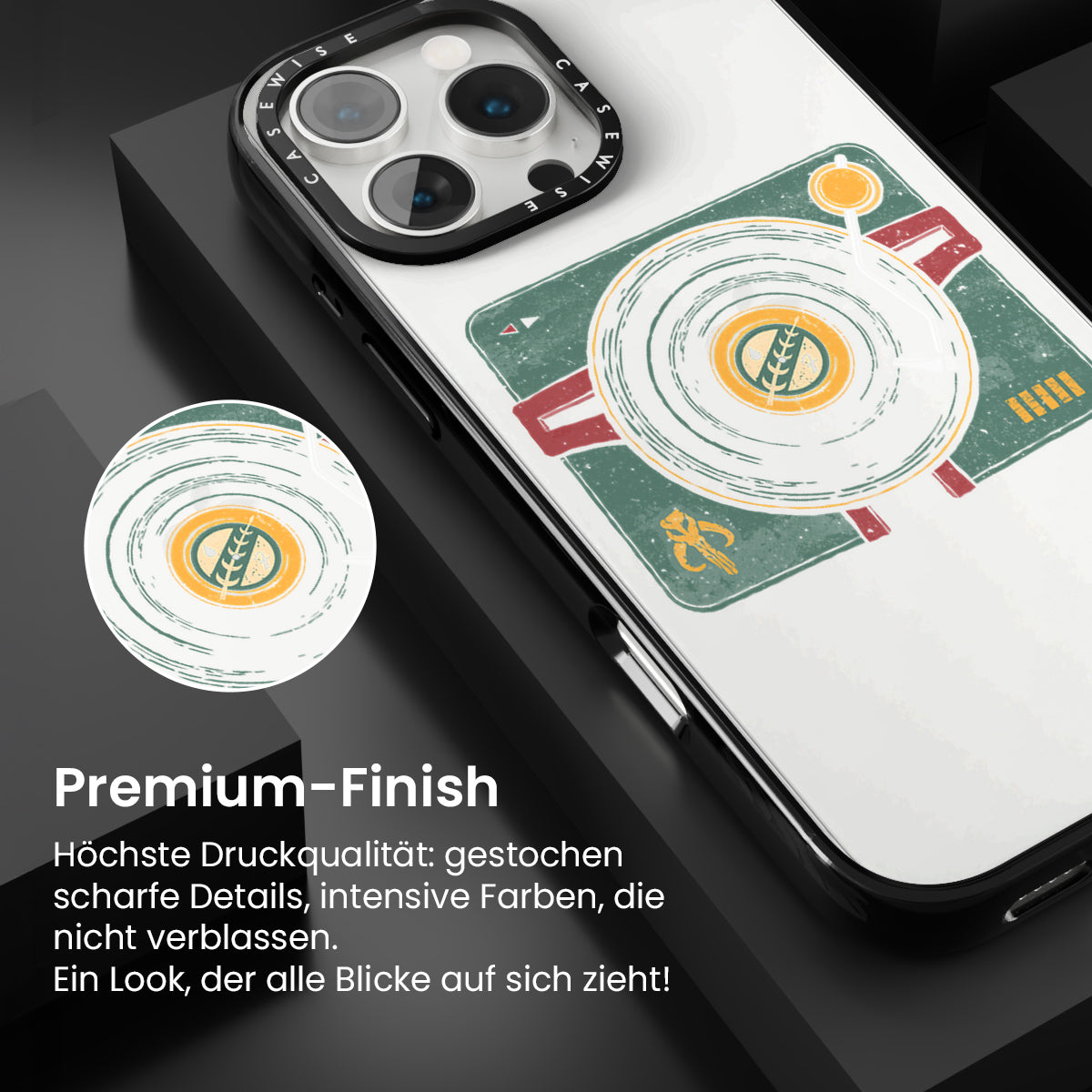 CASEWISE CASEWISE

Premium-Finish

Höchste Druckqualität: gestochen scharfe Details, intensive Farben, die nicht verblassen.
Ein Look, der alle Blicke auf sich zieht!